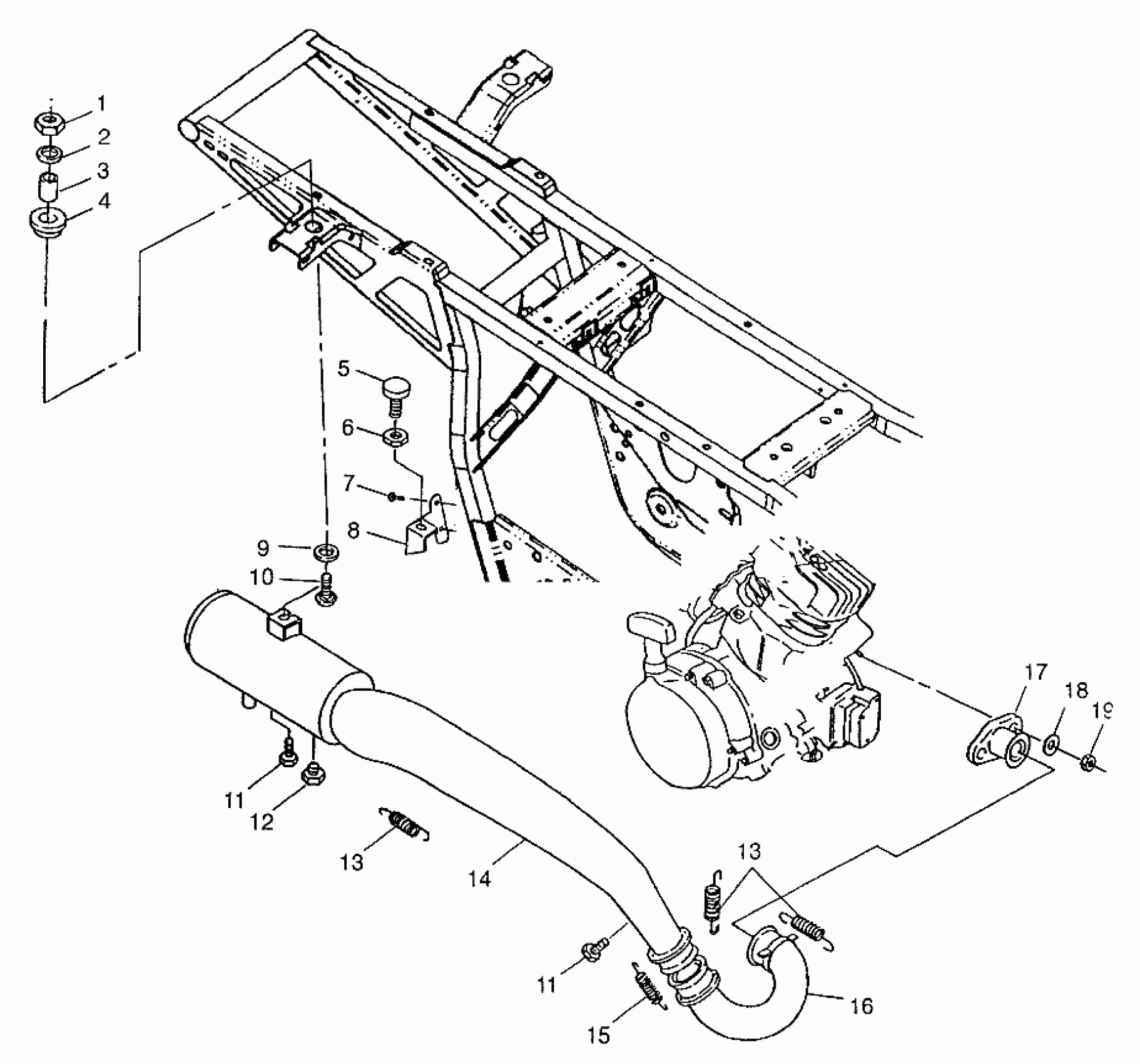 1
2
3
4
5
6
7
8
9
10
17
18
19
11
12
13
14
13
11
15
16