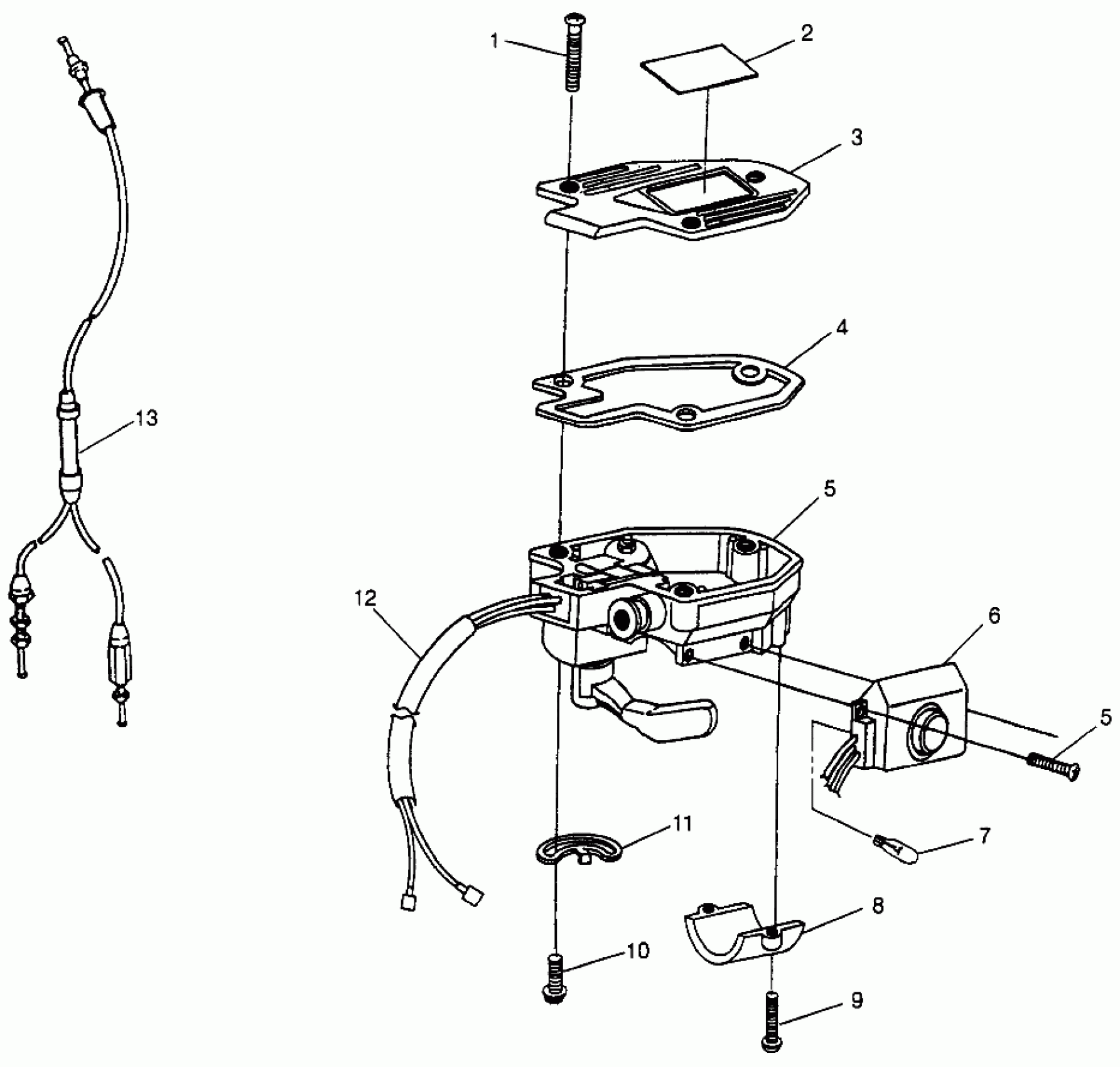 1
2
3
4
13
5
12
6
5
11
7
8
10
9