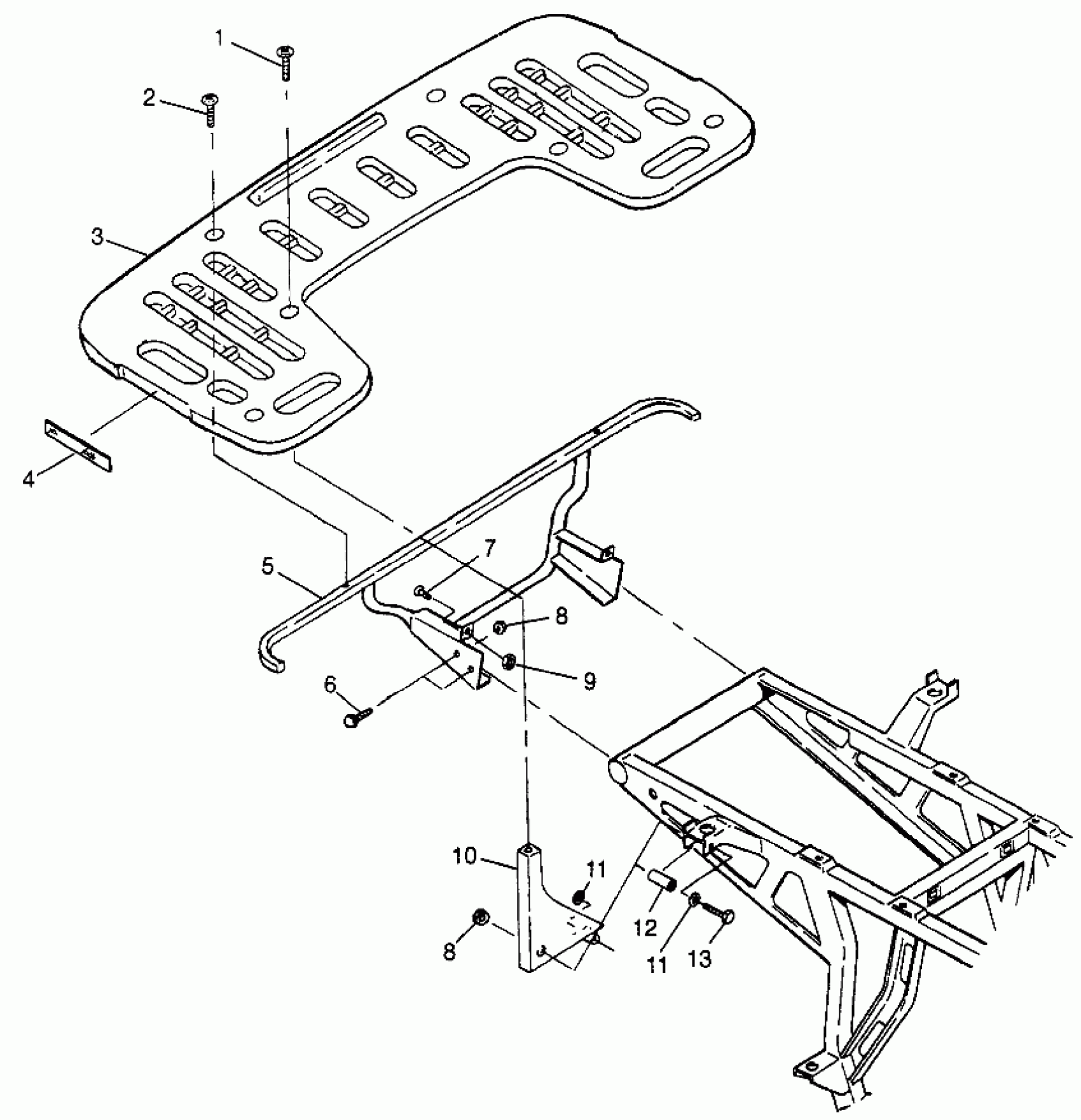 1
2
3
4
5
7
8
9
6
10
11
8
12
11
13