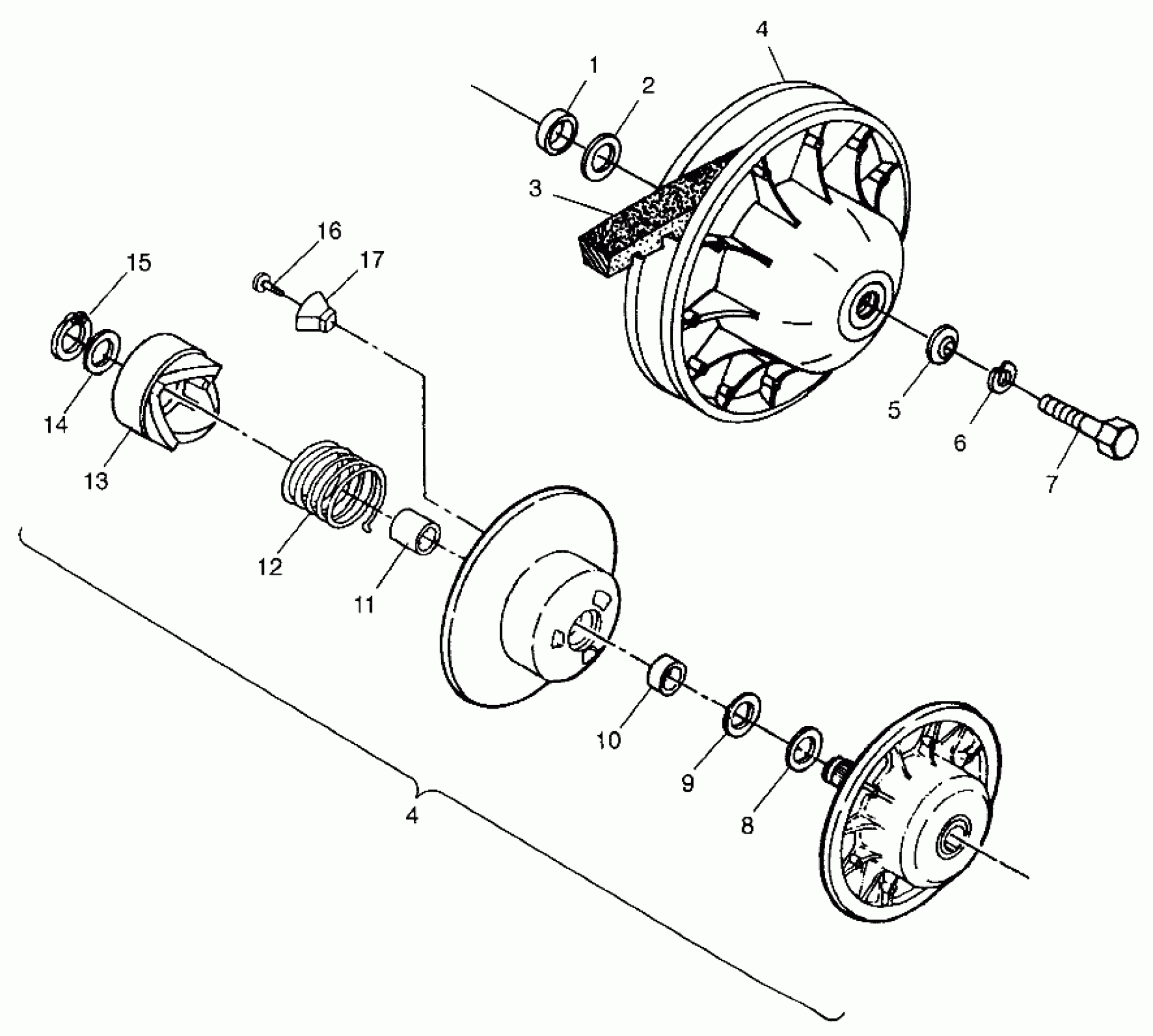 4
1
2
3
16
17
15
14
13
12
11
5
6
7
10
9
8
4