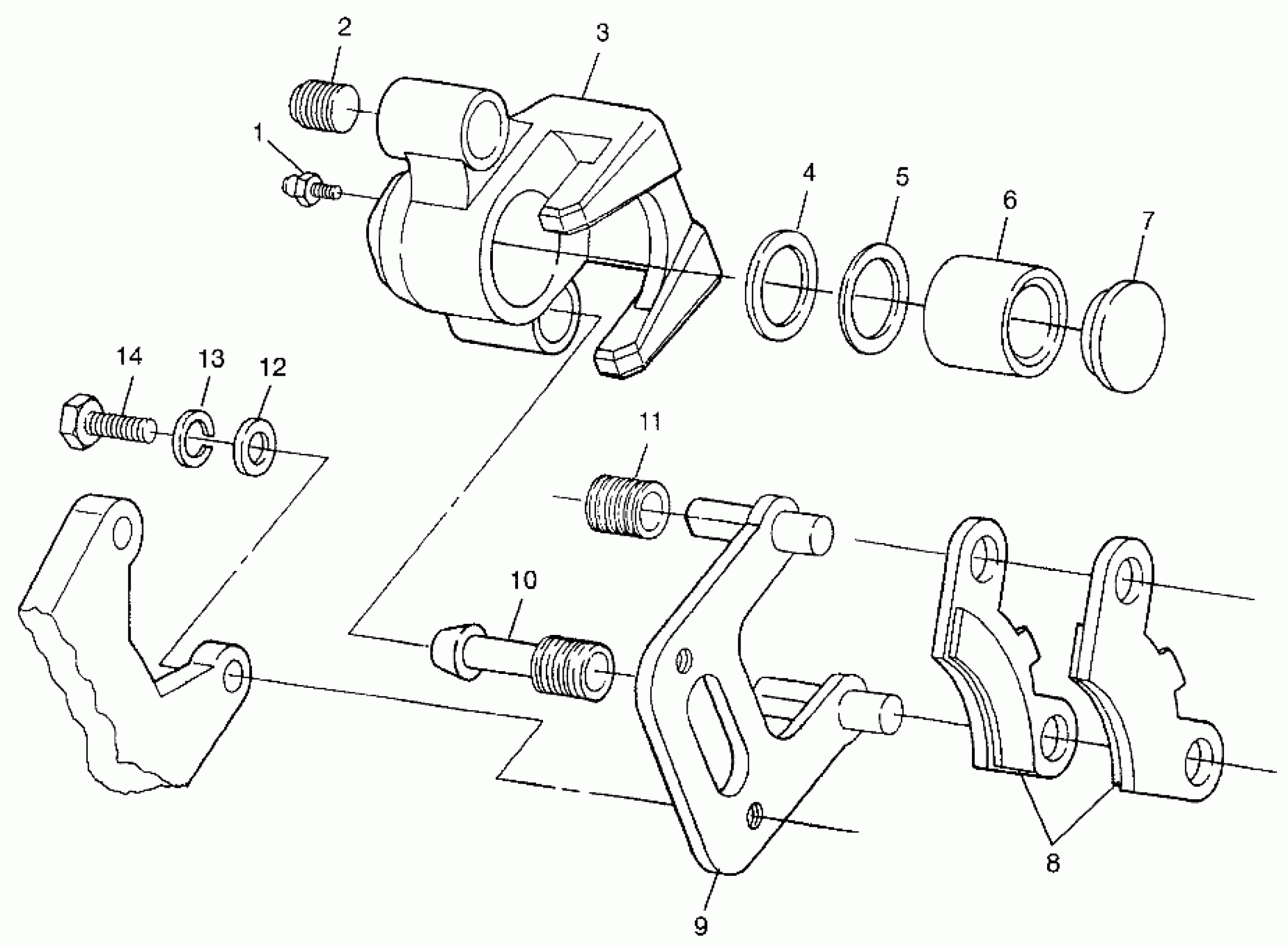 2
3
1
4
5
6
7
14
13
12
11
10
8
9