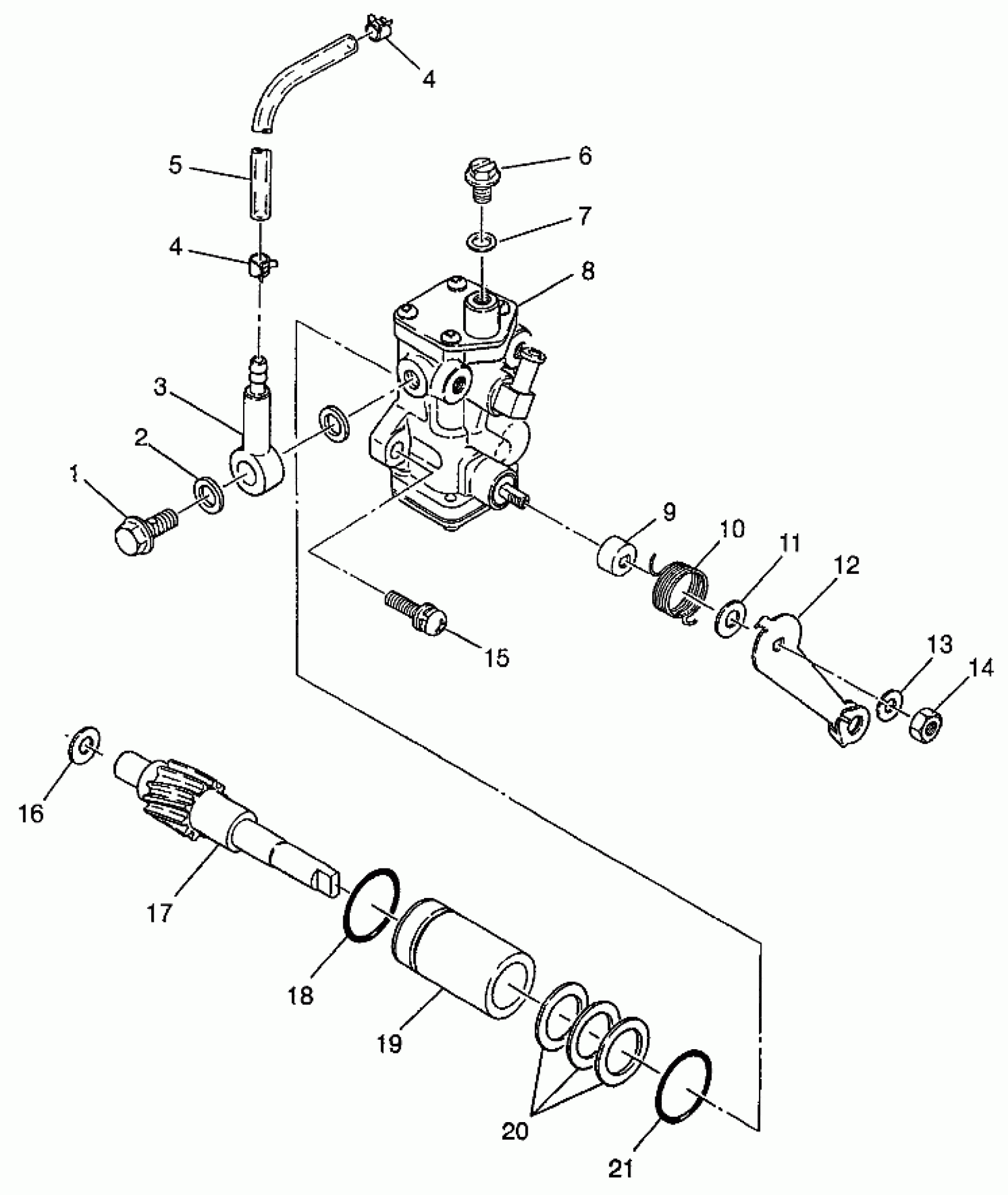 4
5
6
7
4
8
3
2
1
9
10
11
12
15
13
14
16
17
18
19
20
21