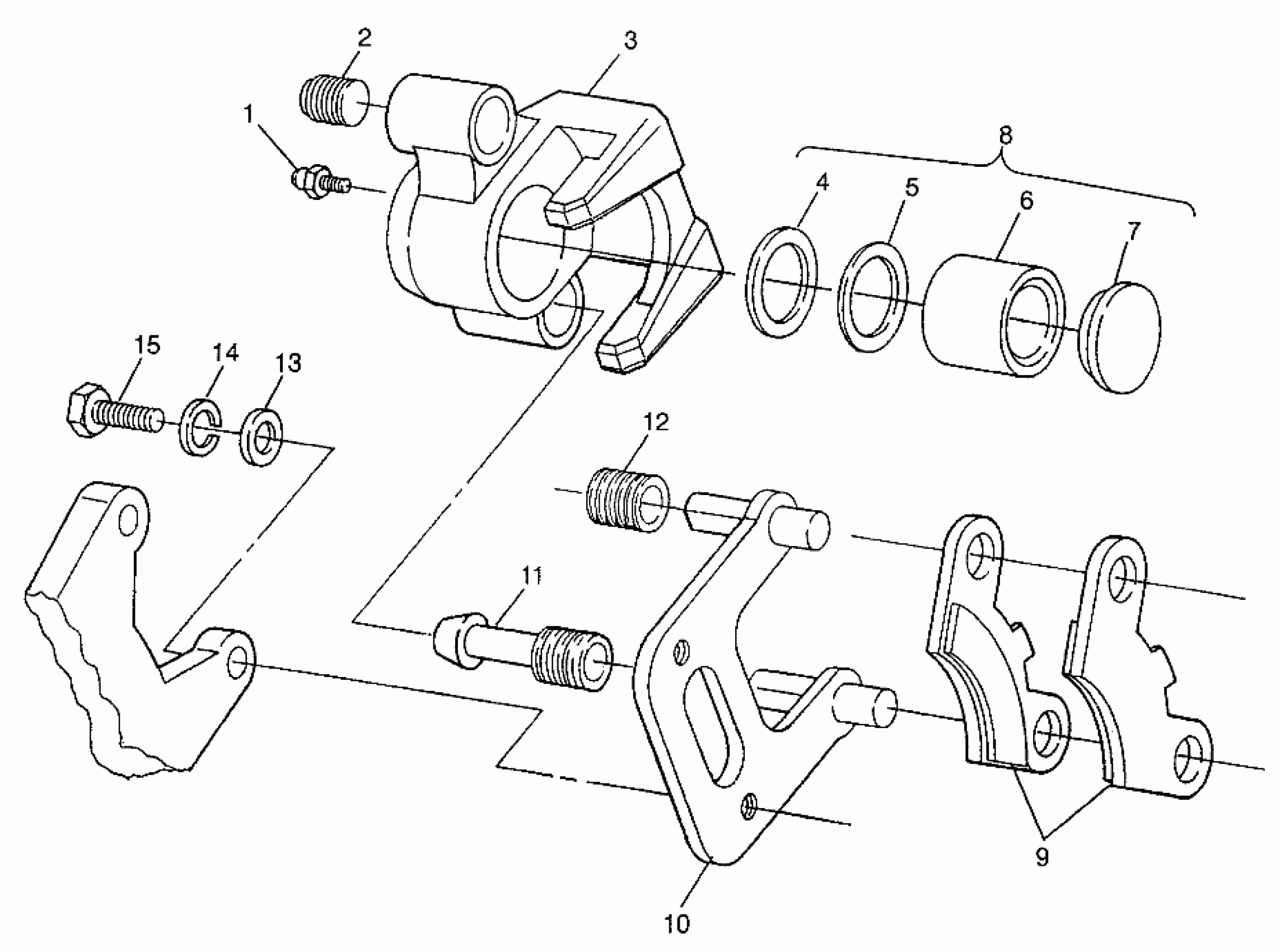 2
3
1
8
4
5
6
7
15
14
13
12
11
9
10