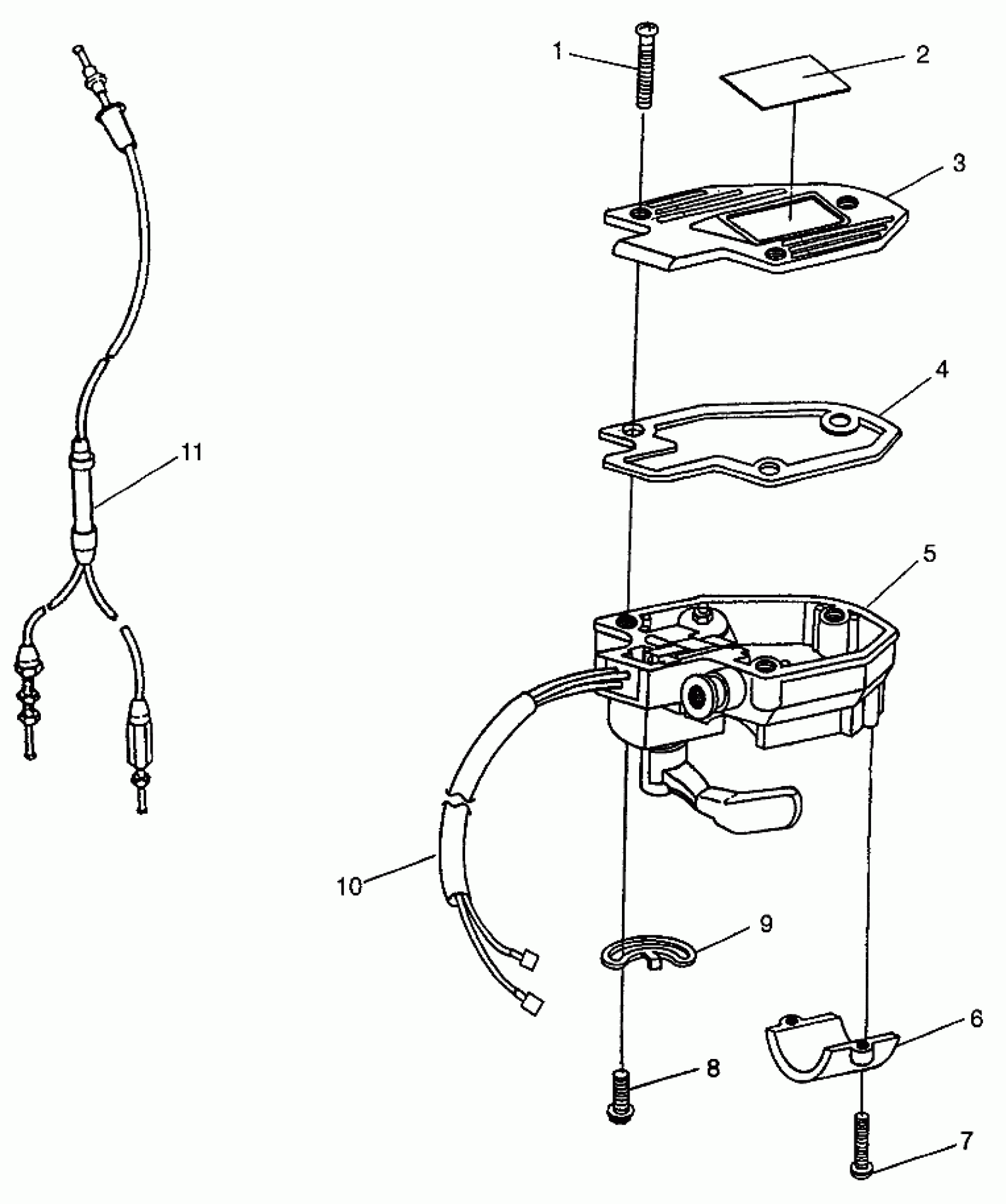 1
2
3
4
11
5
10
9
6
8
7