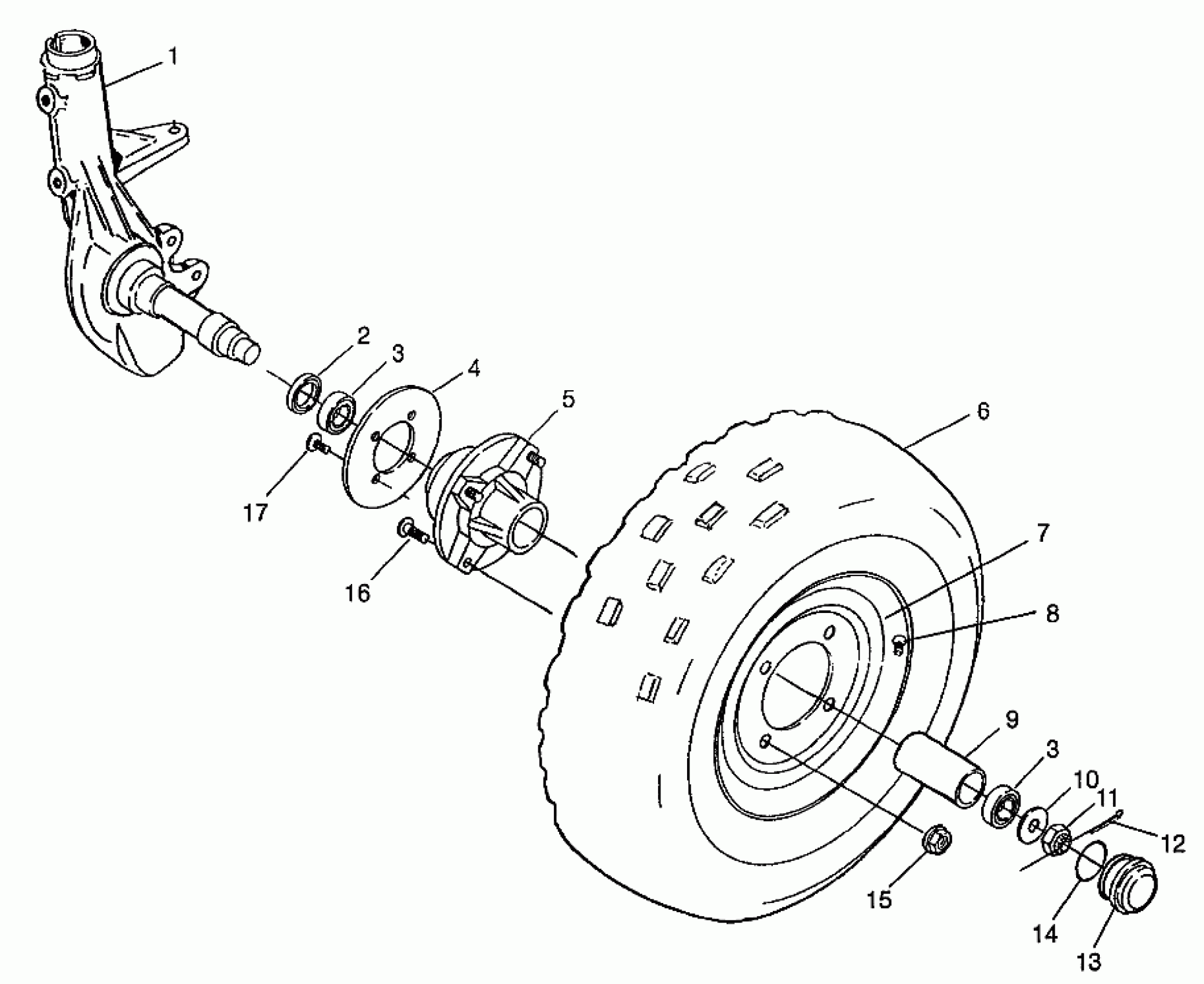 1
2
3
4
5
6
17
16
7
8
9
3
10
11
12
15
14
13