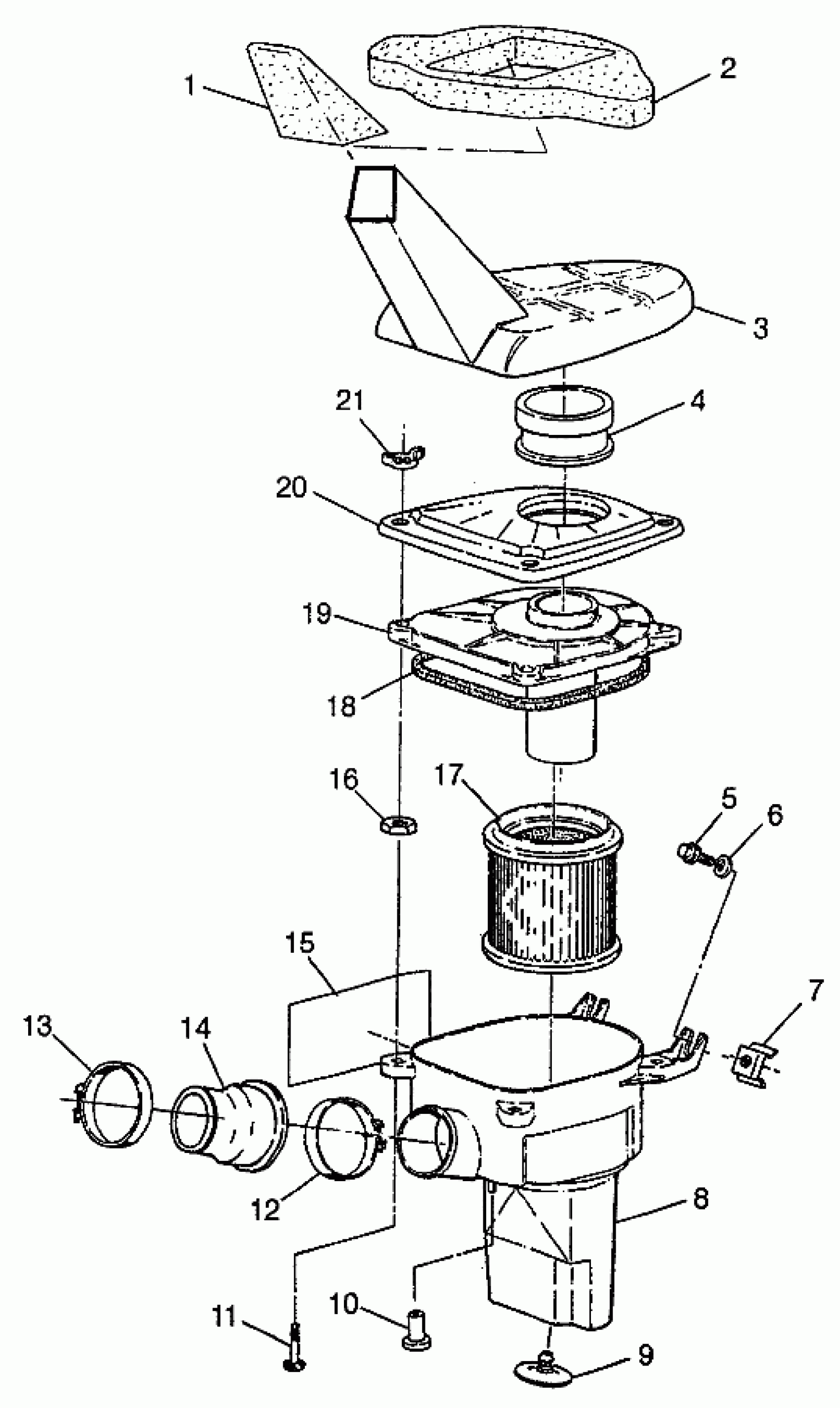 1
2
3
21
4
20
19
18
16
17
5
6
15
7
13
14
12
8
11
10
9