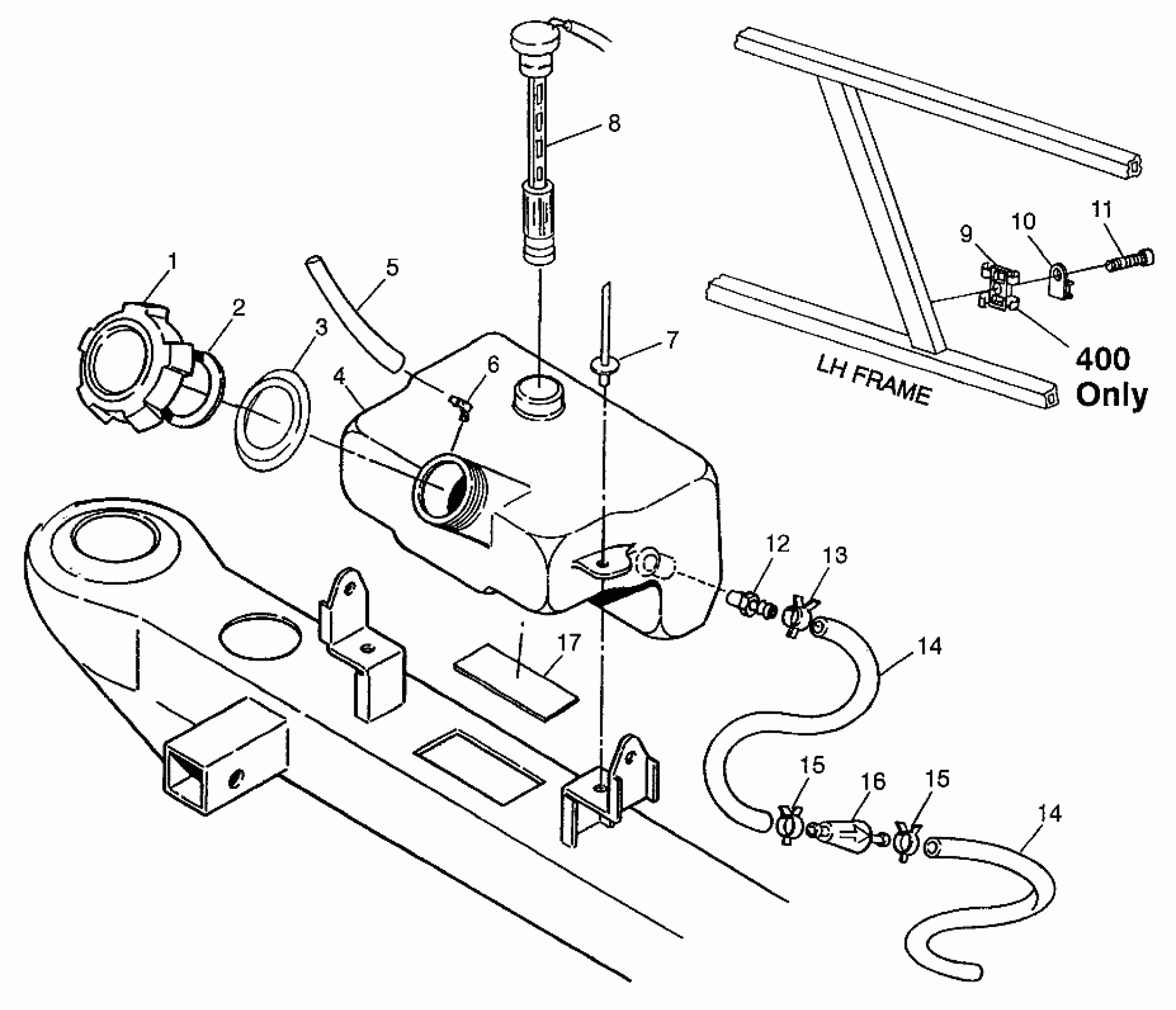 8

11
10
9
1
5
2
3
4
6
7
400 Only
LH FRAME
12
13
14
17
15
16
15
14