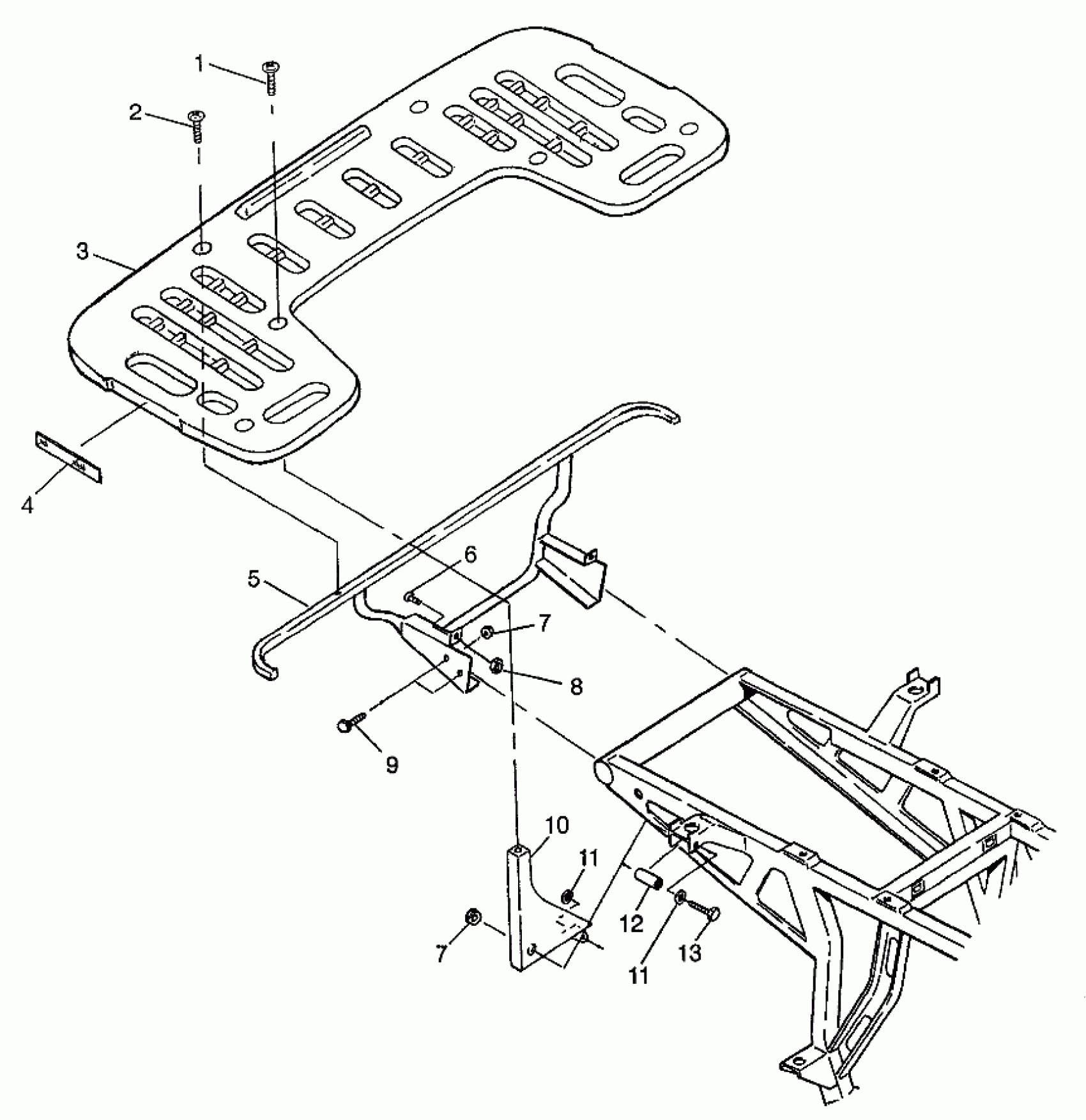 1
2
3
4
5
6
7
8
9
10
11
7
12
11
13