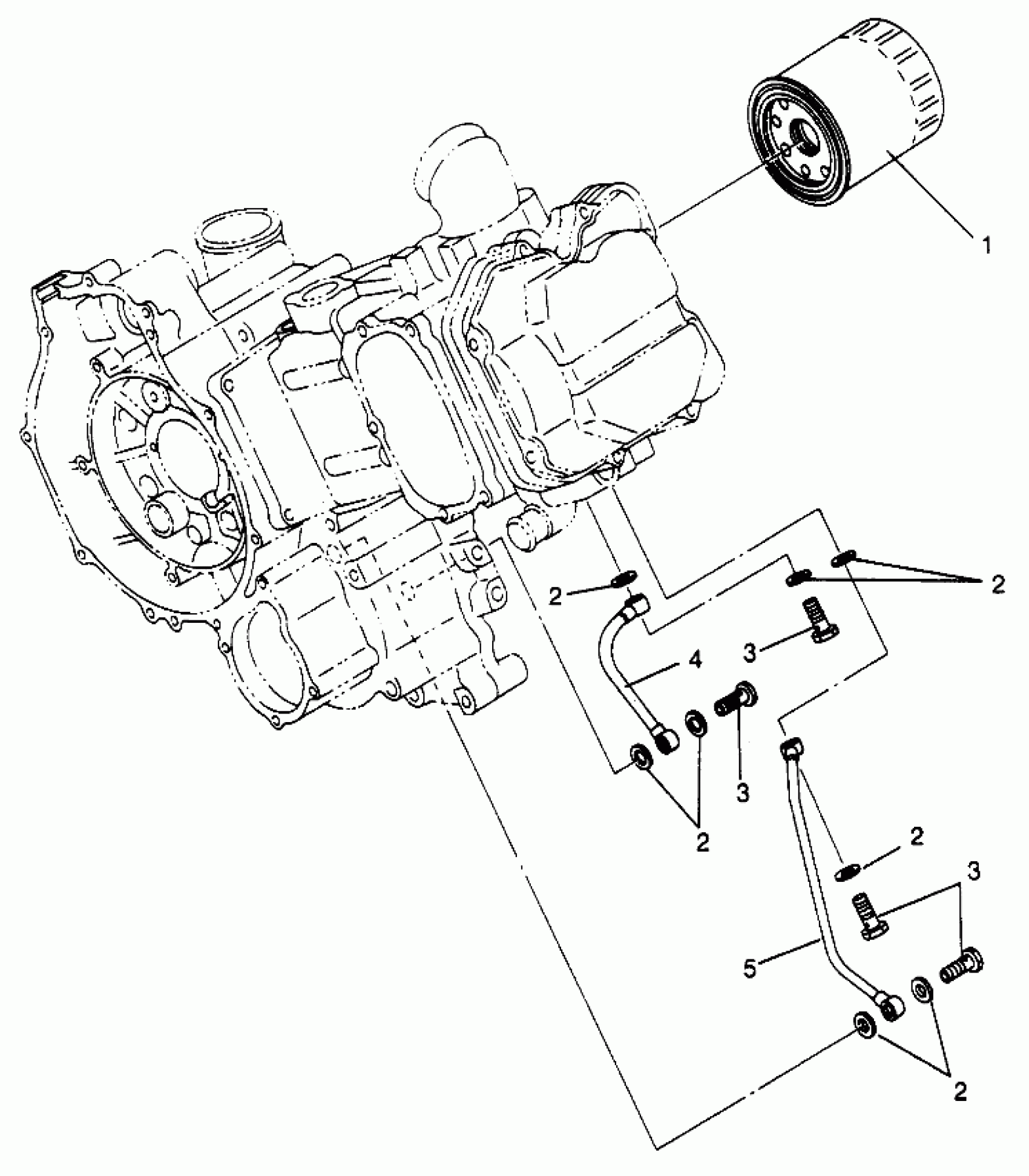 1

2

2

3

4

3

2

2

3

5

2