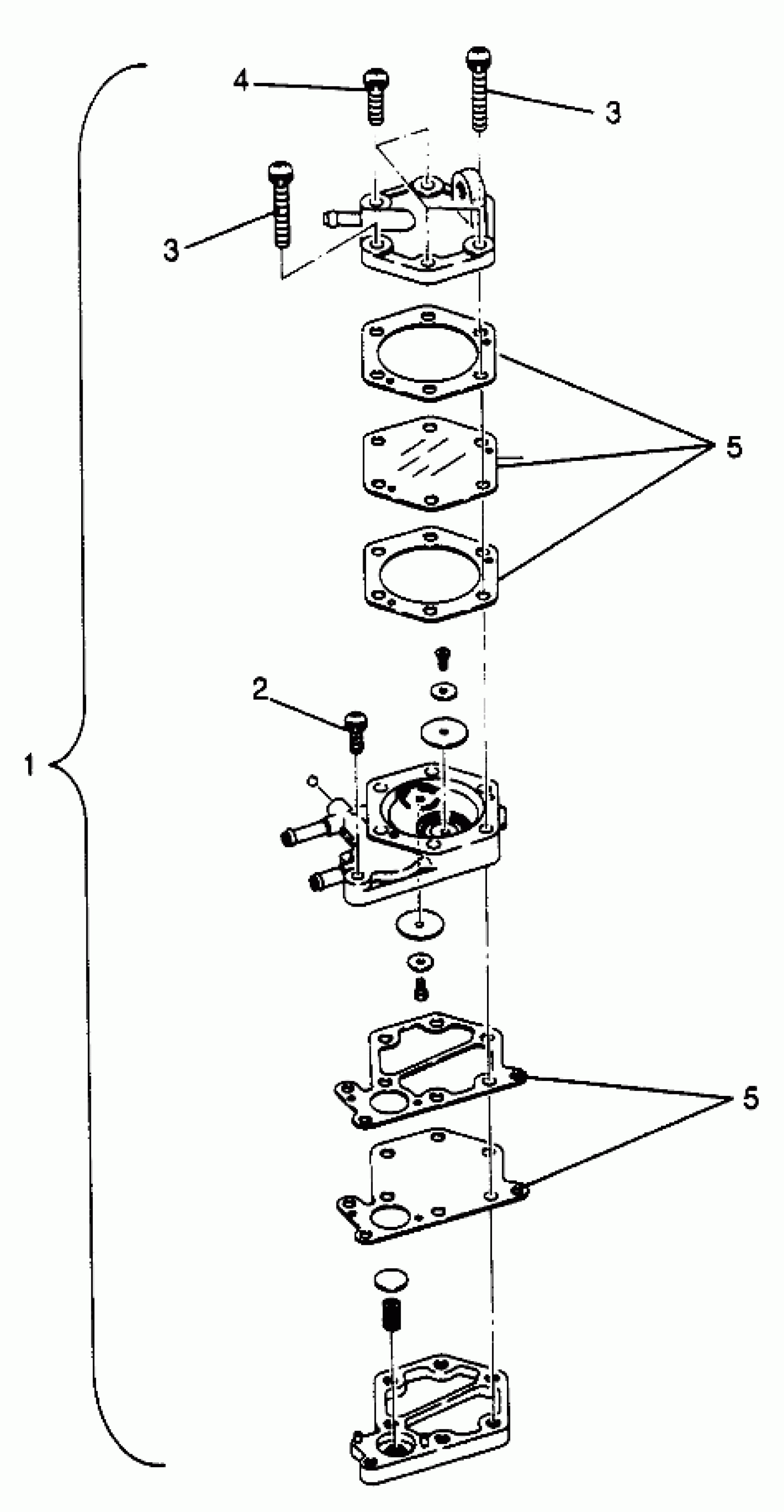 4
3
3
5
2
1
5