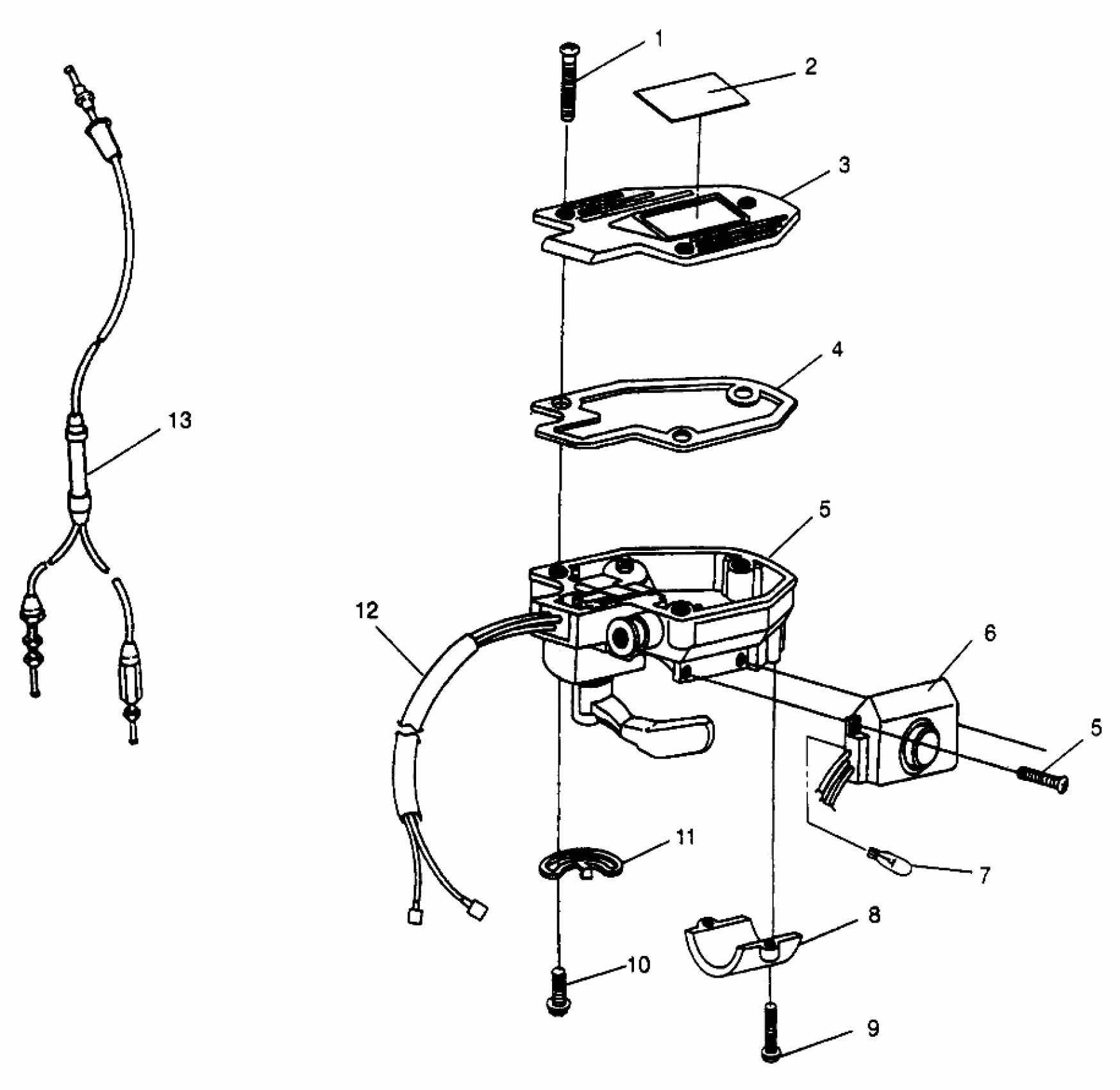 1
2
3
4
13
5
12
6
5
11
7
8
10
9