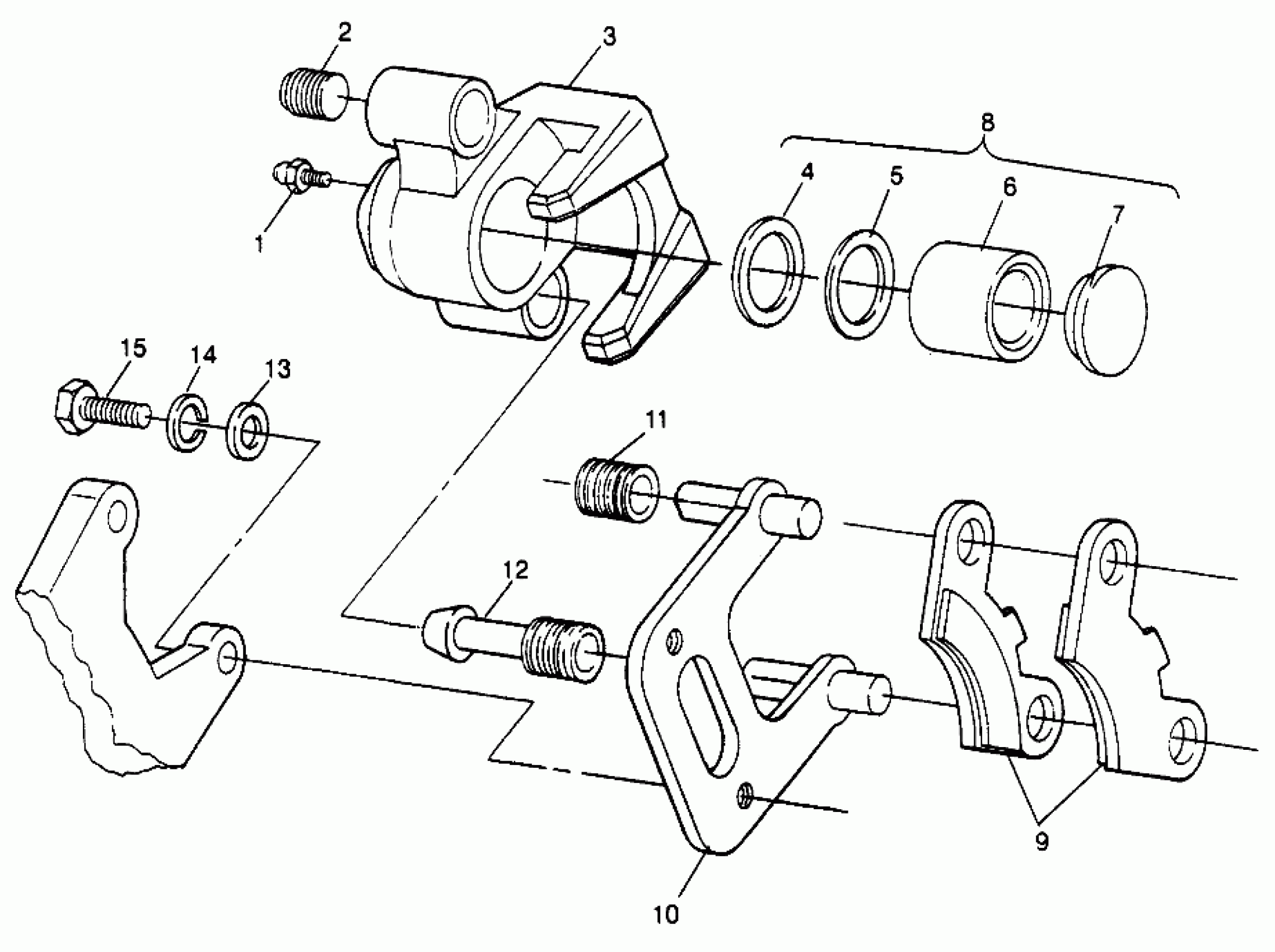 2
3
8
1
4
5
6
7
15
14
13
11
12
9
10