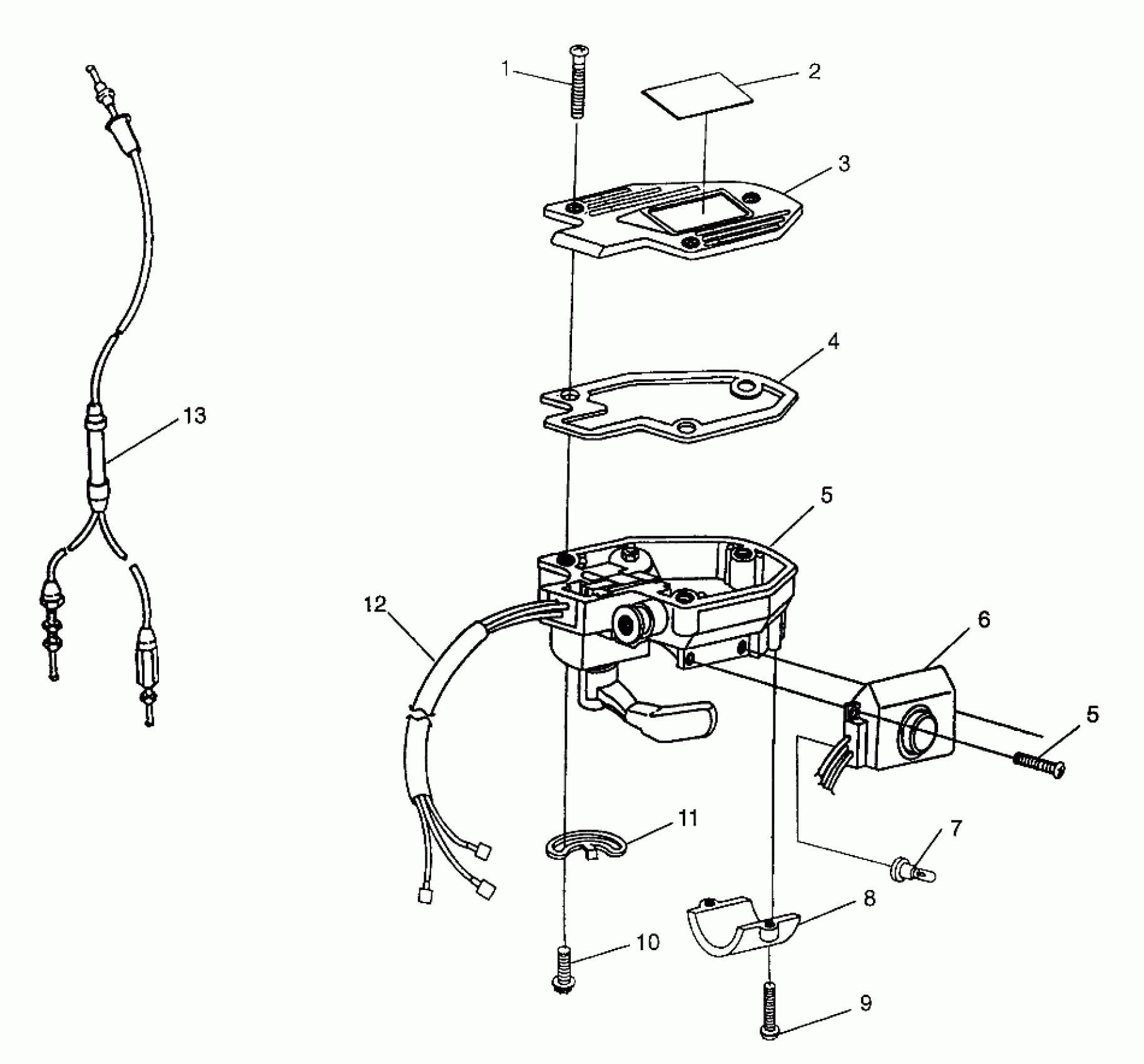 1
2
3
4
13
5
12
6
5
11
7
8
10
9