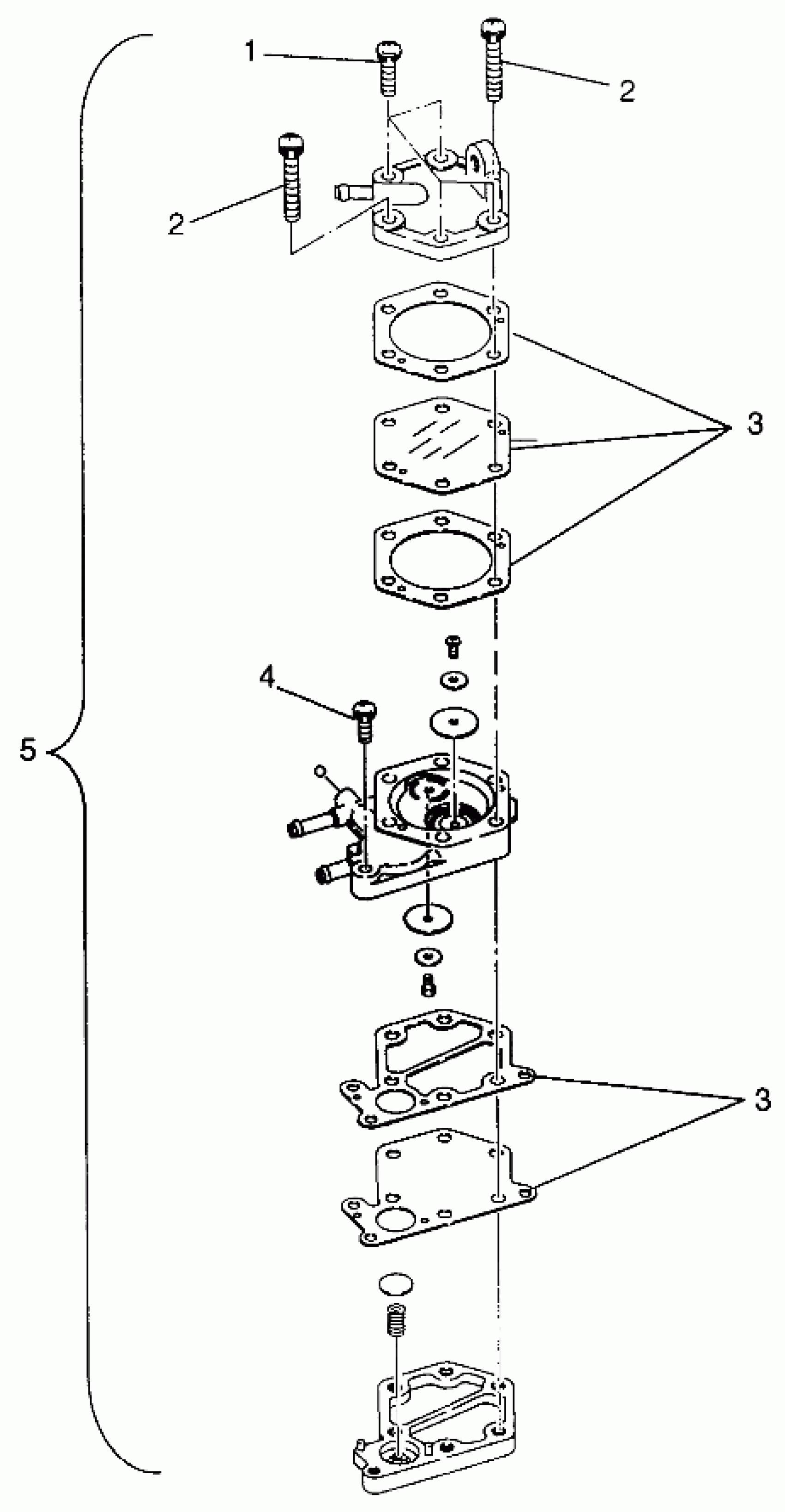 1
2
2
3
4
5
3