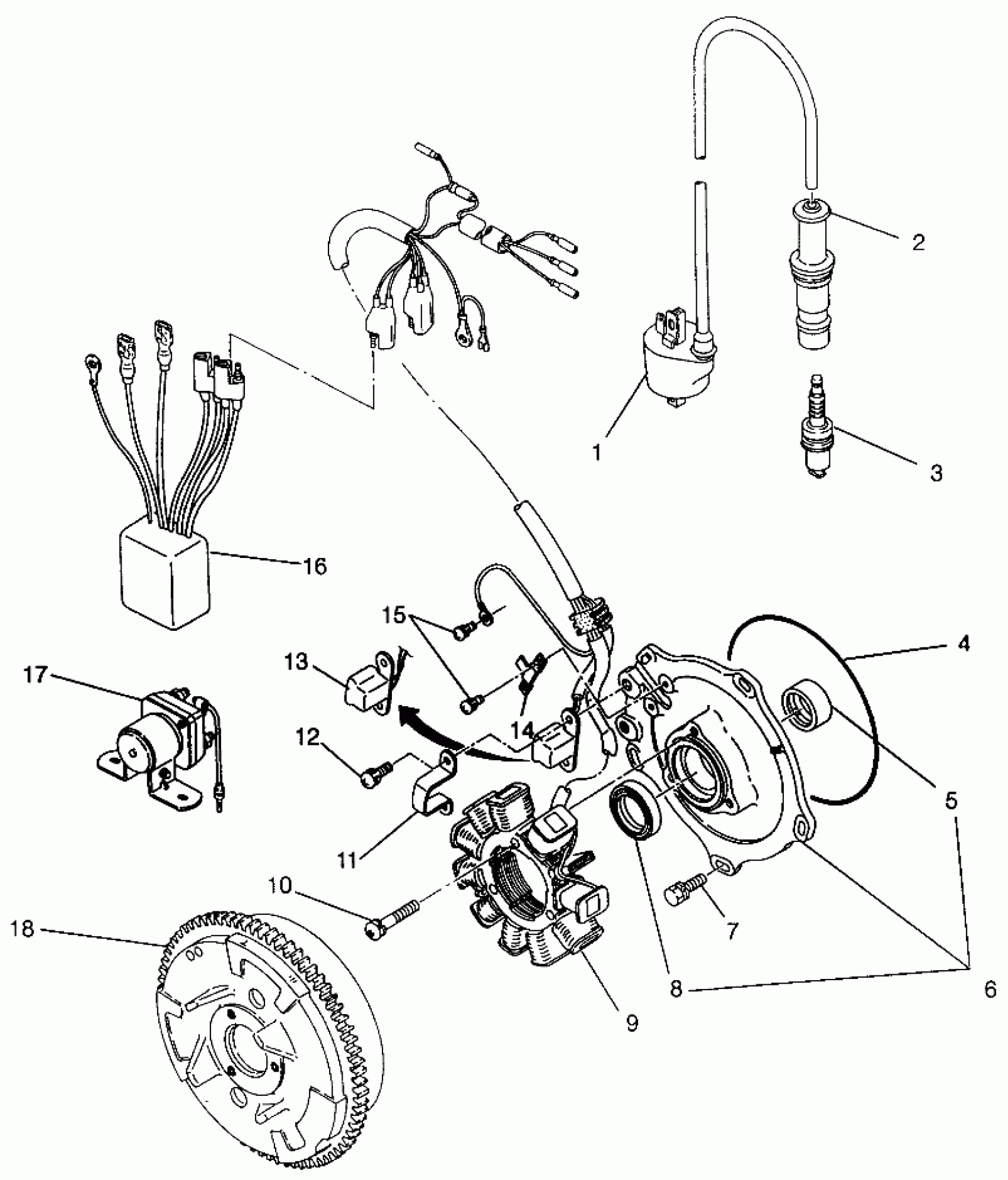 2
1
3
16
15
4
13
17
14
12
5
11
10
7
18
8
6
9