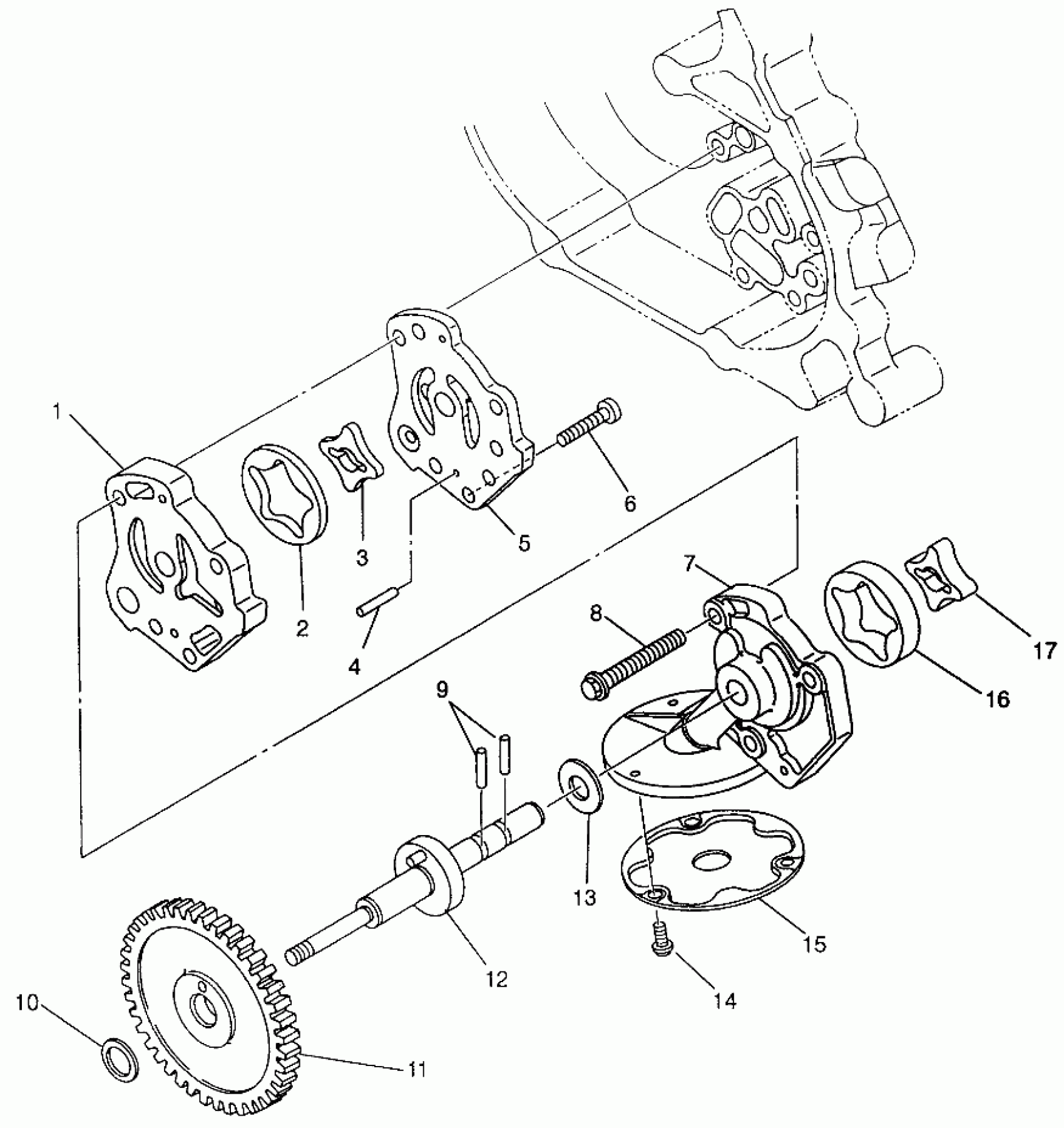 1
2
3
4
5
6
7
8
9
10
11
12
13
14
15
16
17