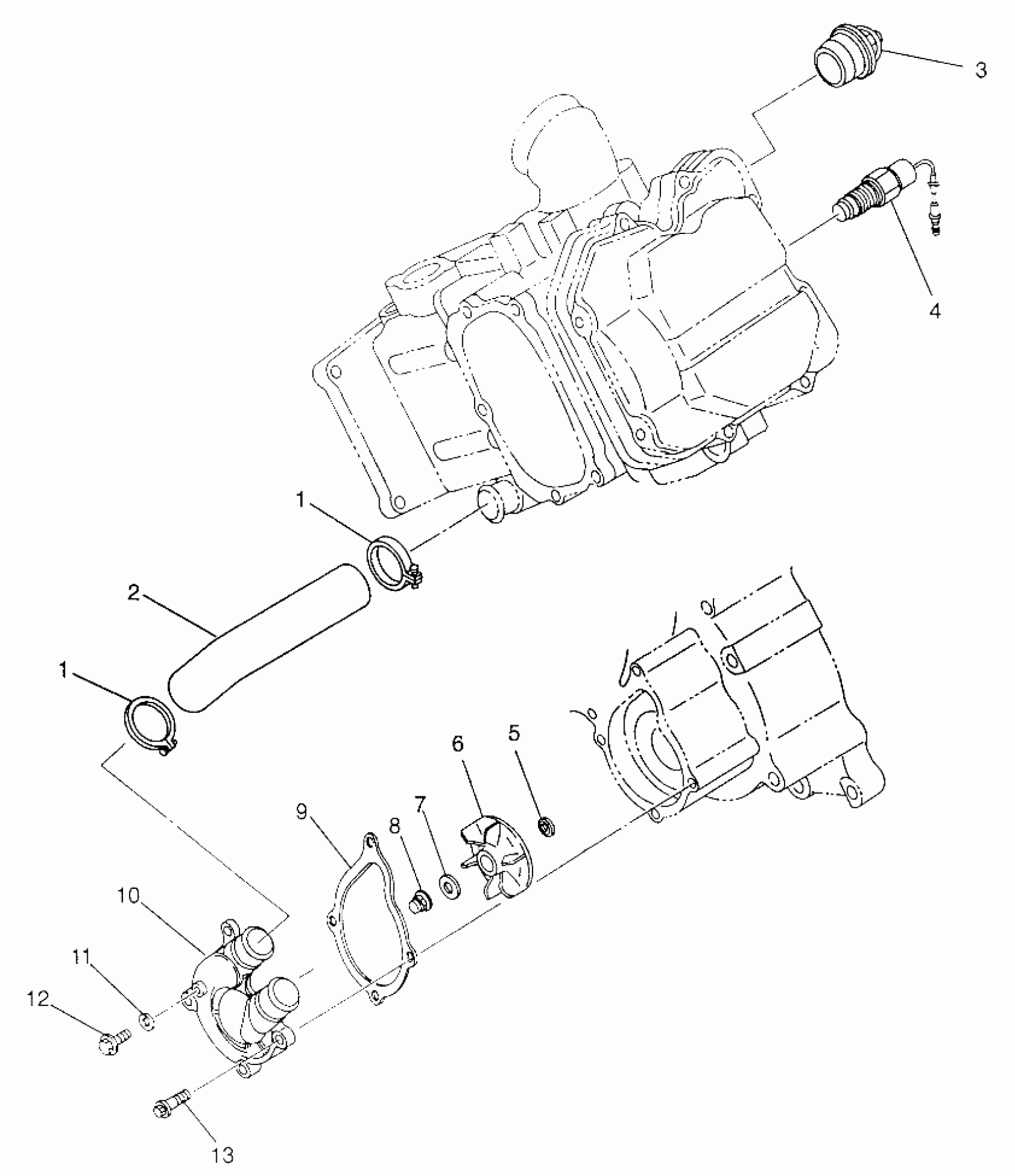 3
4
1
2
1
6
5
9
8
7
10
11
12
13