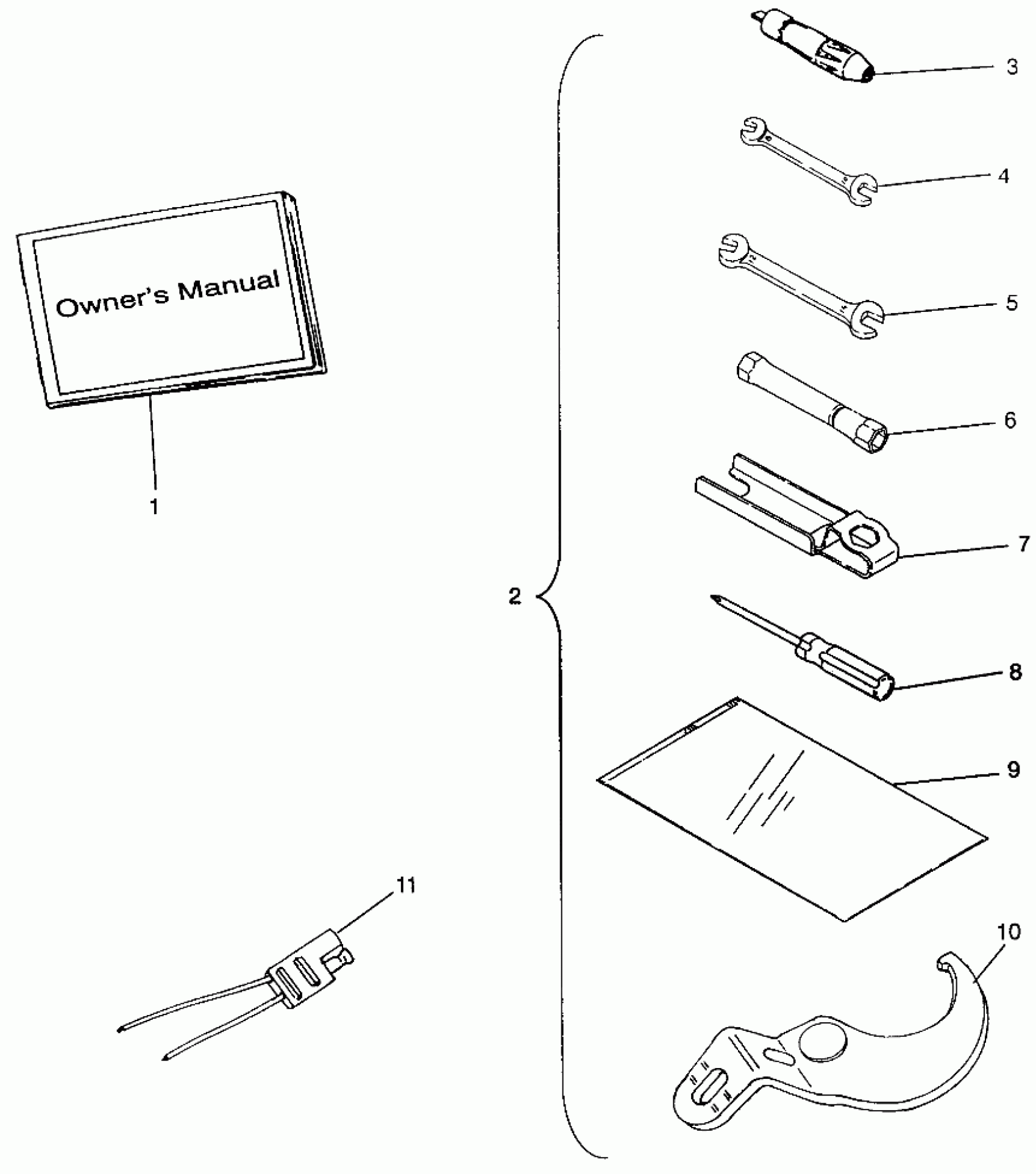 Owner's Manual

1

2

3

4

5

6

7

8

9

10

11