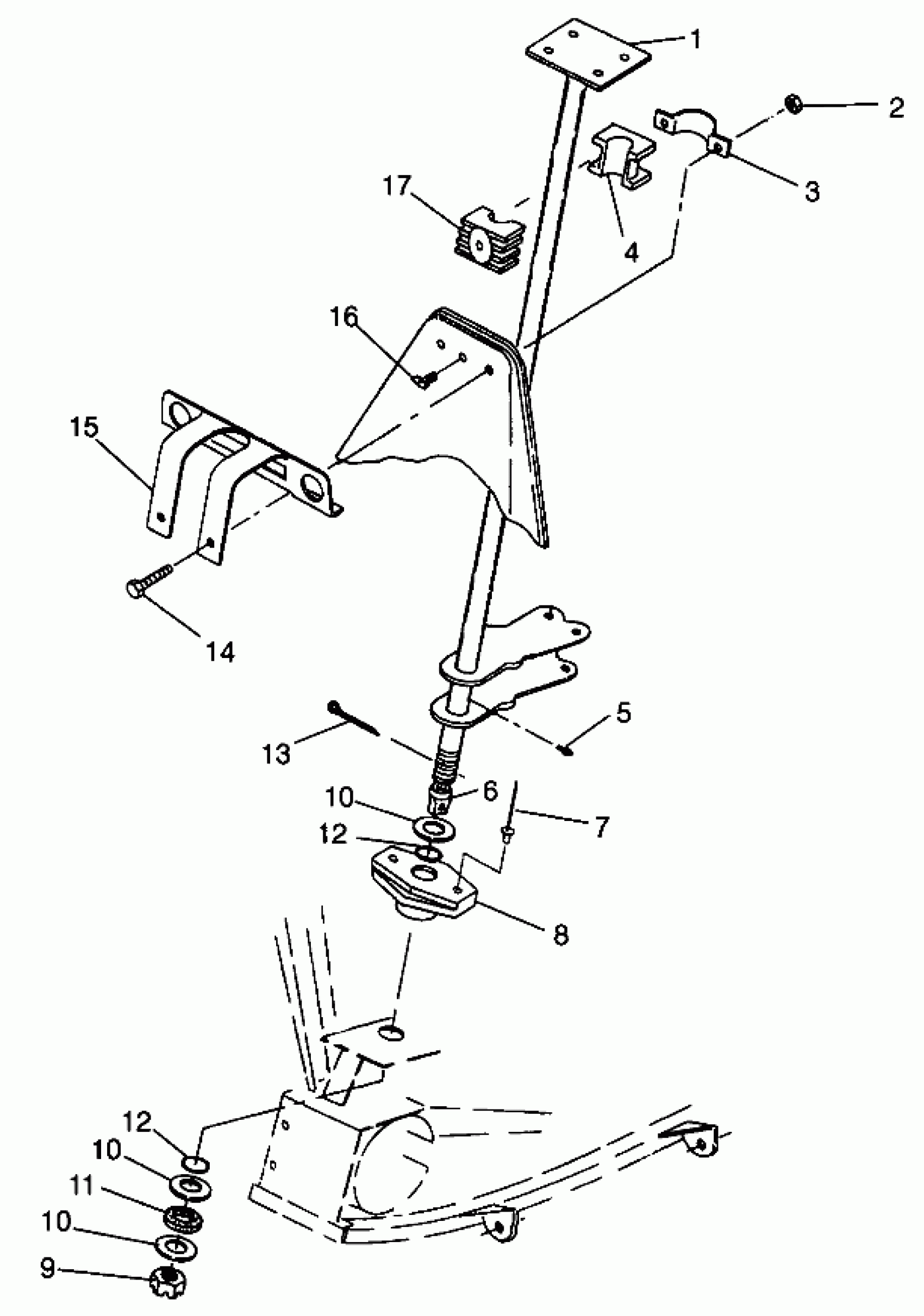 1
2
3
17
4
16
15
14
5
13
6
10
7
12
8
12
10
11
10
9