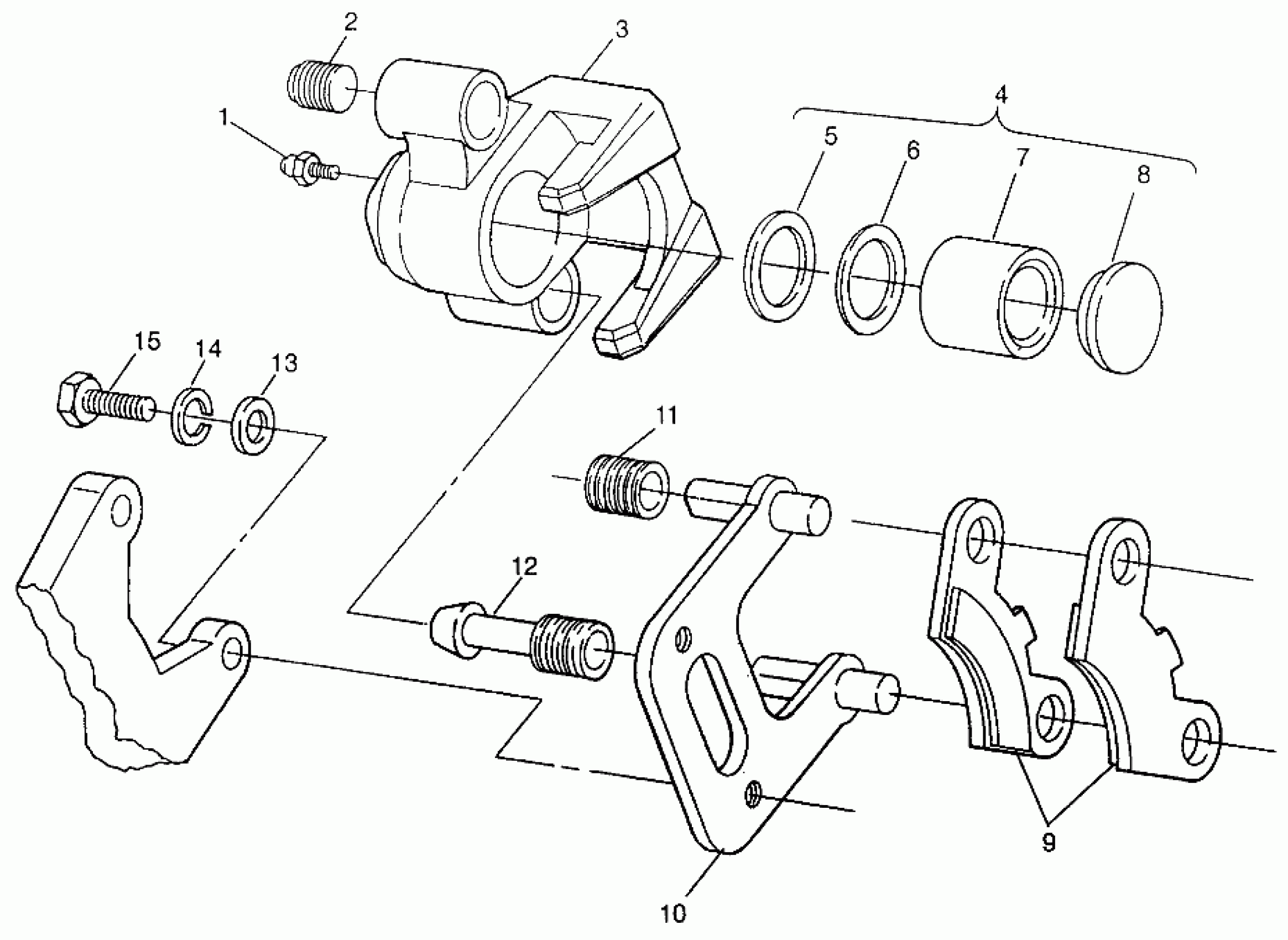 2
3
1
4
5
6
7
8
15
14
13
11
12
9
10