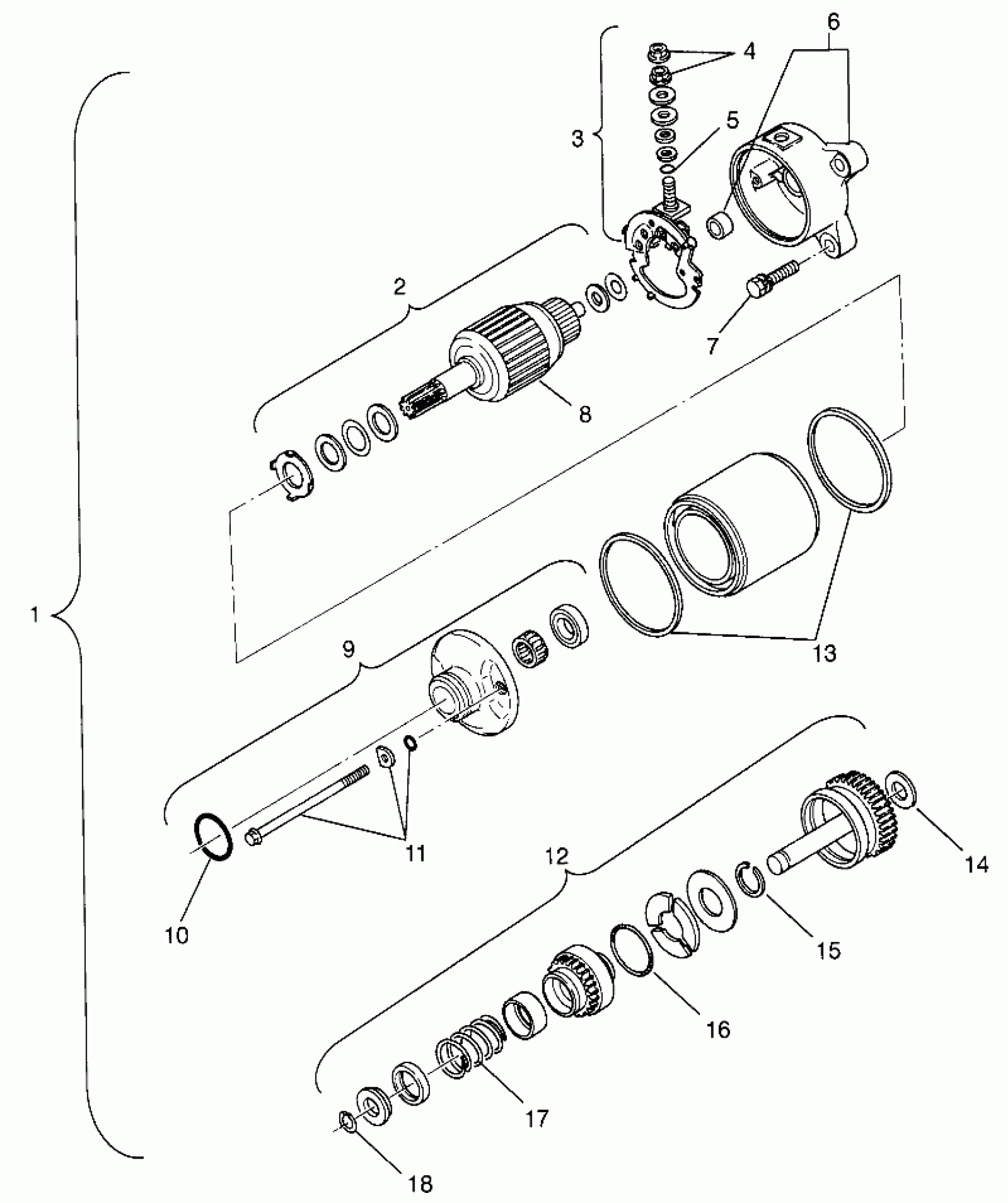 6
4
3
5
2
7
8
1
9
13
11
12
14
10
15
16
17
18