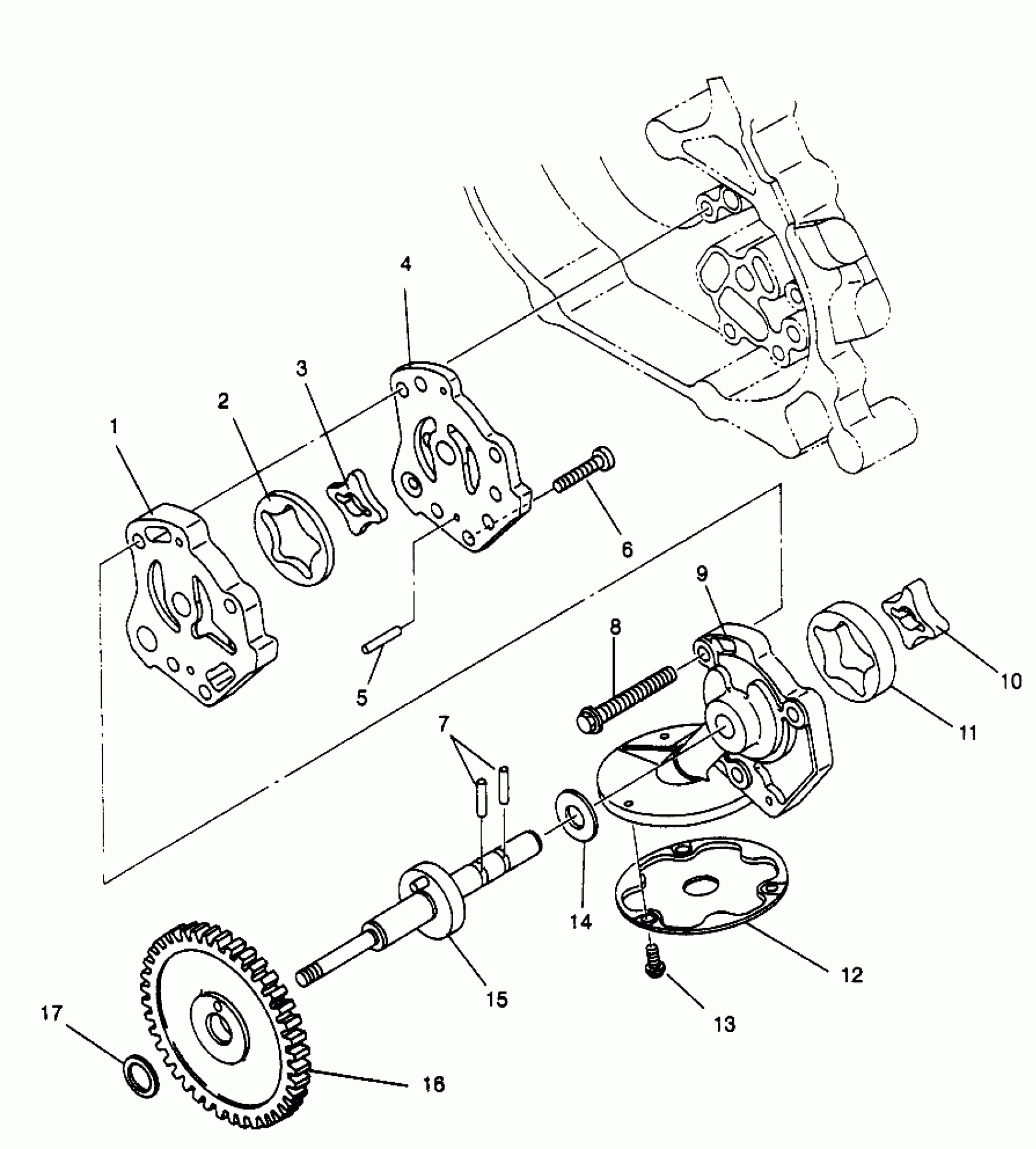 4
3
2
1
6
9
8
10
5
11
7
14
12
15
13
17
16