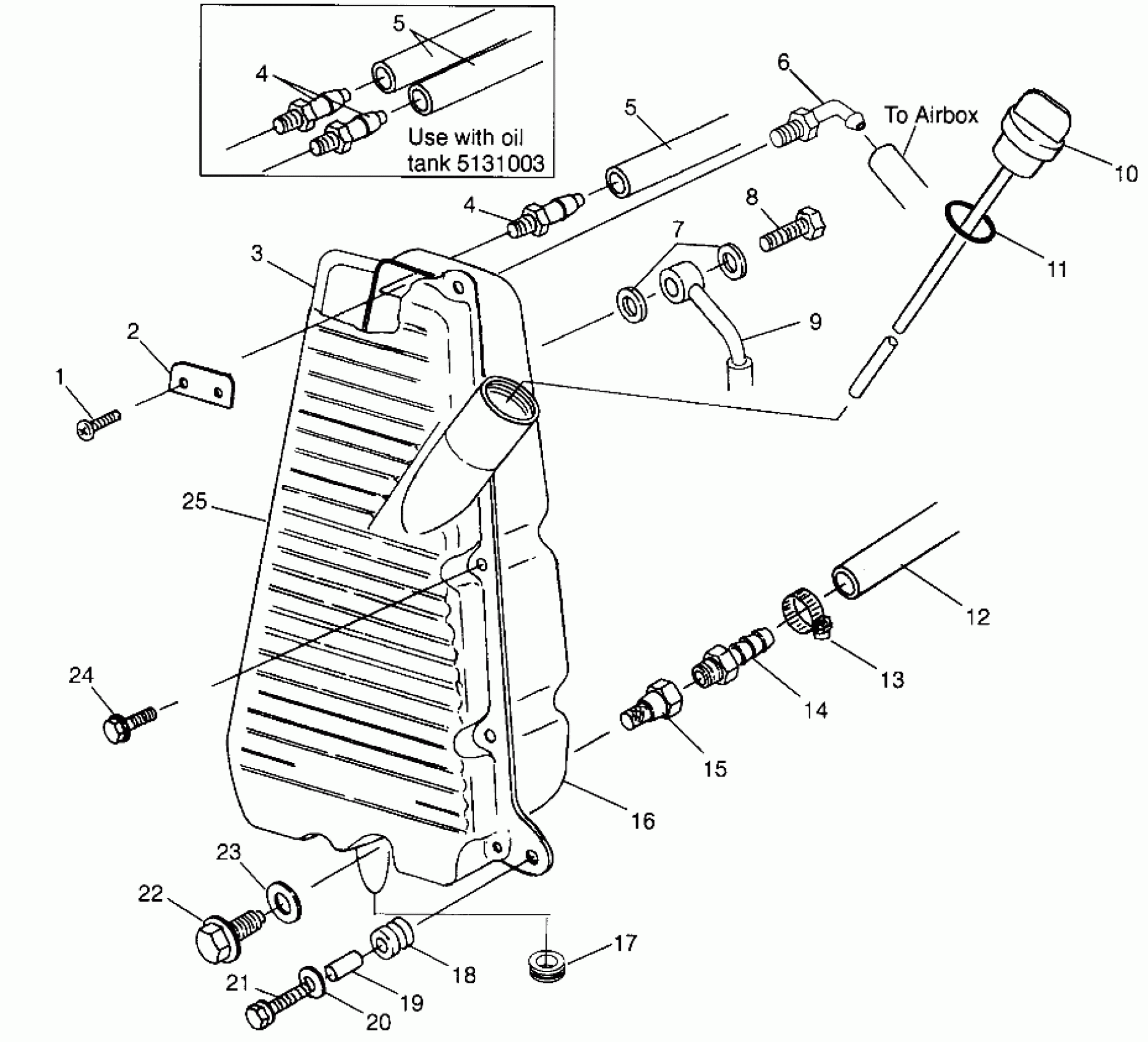 5
4
Use with oil tank 5131003
6
5
To Airbox
10
4
8
7
11
3
9
2
1
25
12
13
14
24
15
16
23
22
17
18
21
19
20