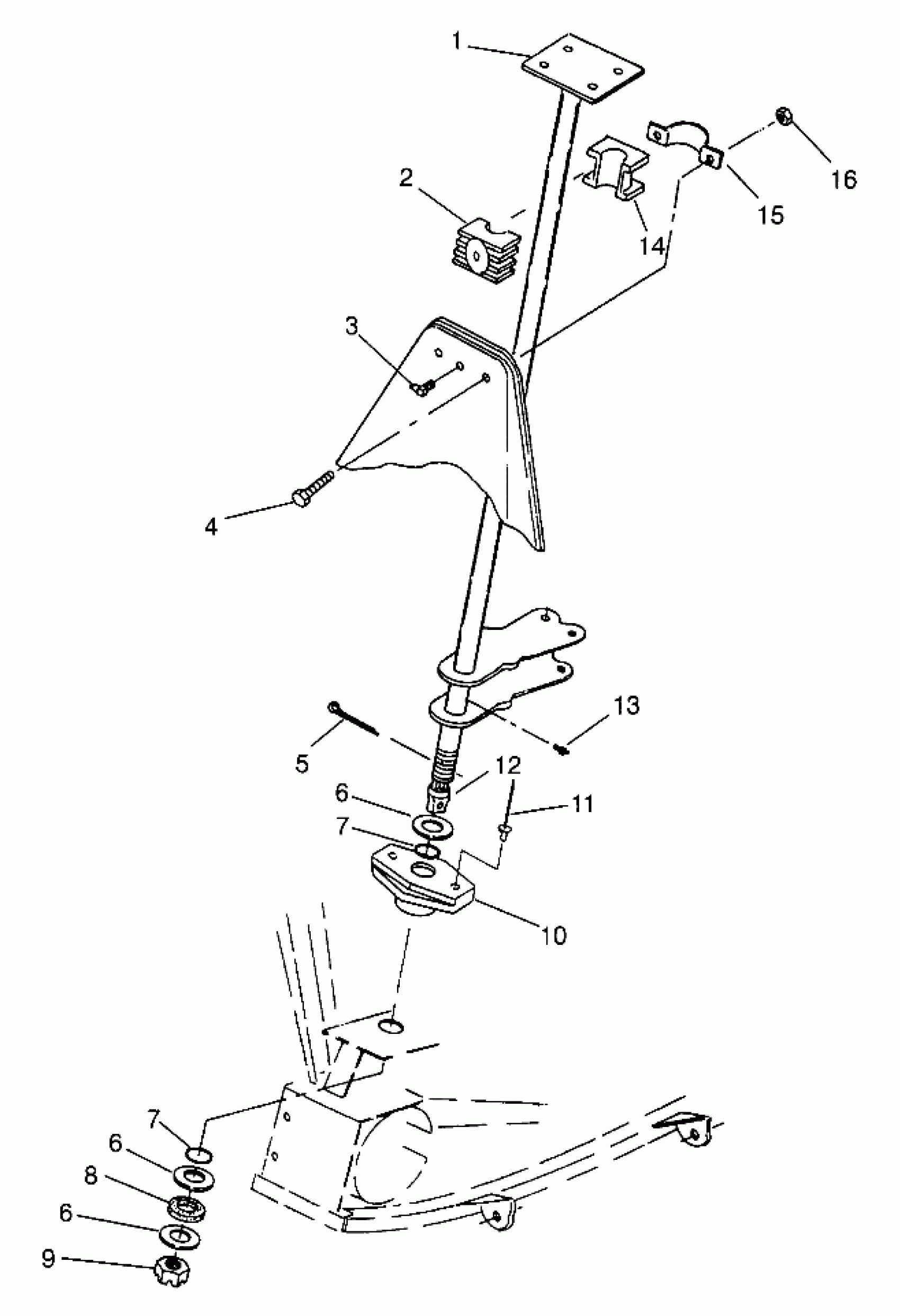 1
2
14
15
16
3
4
13
5
12
6
11
7
10
7
6
8
6
9