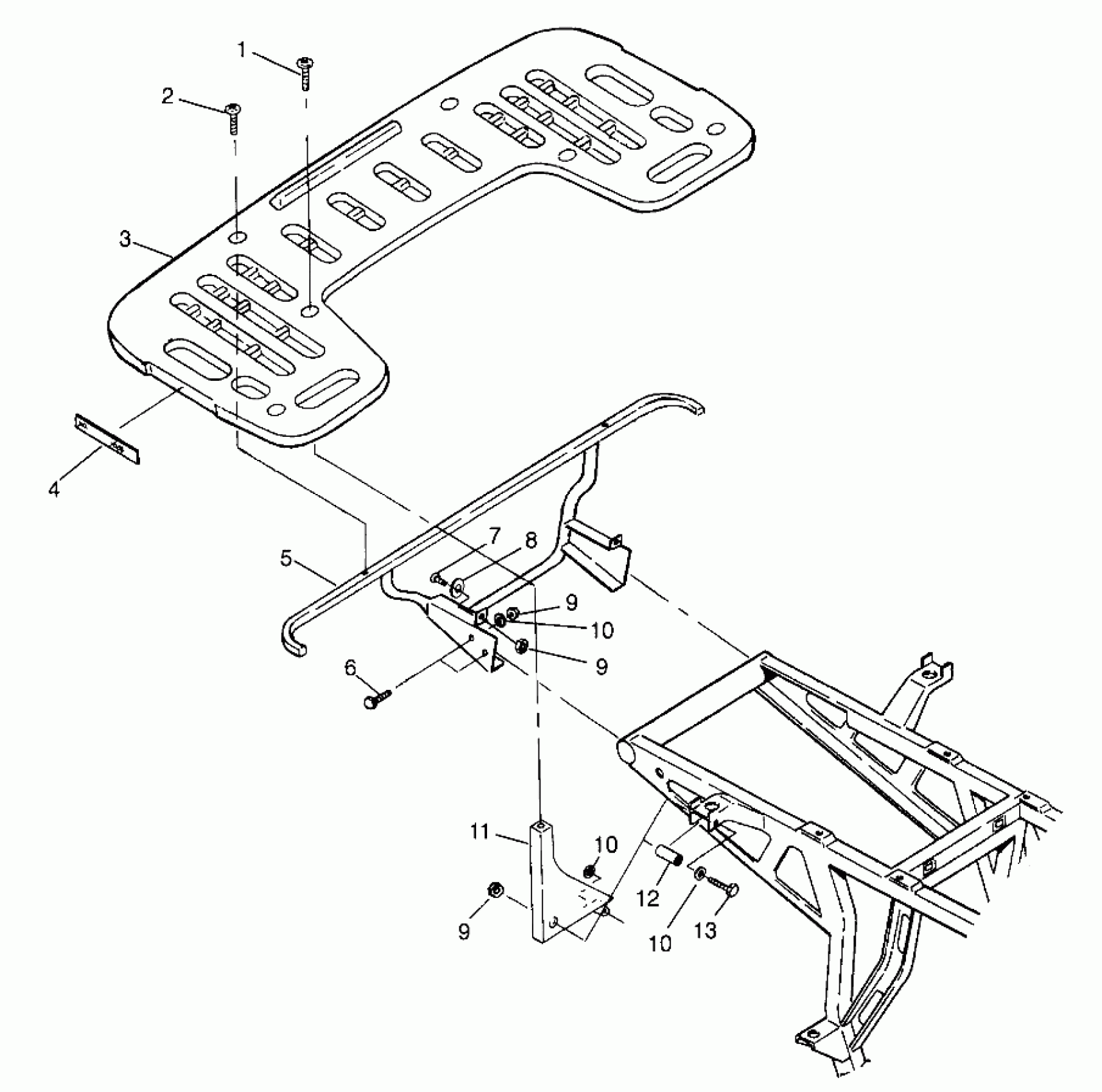 1
2
3
4
5
7
8
9
10
9
6
11
10
9
12
10
13