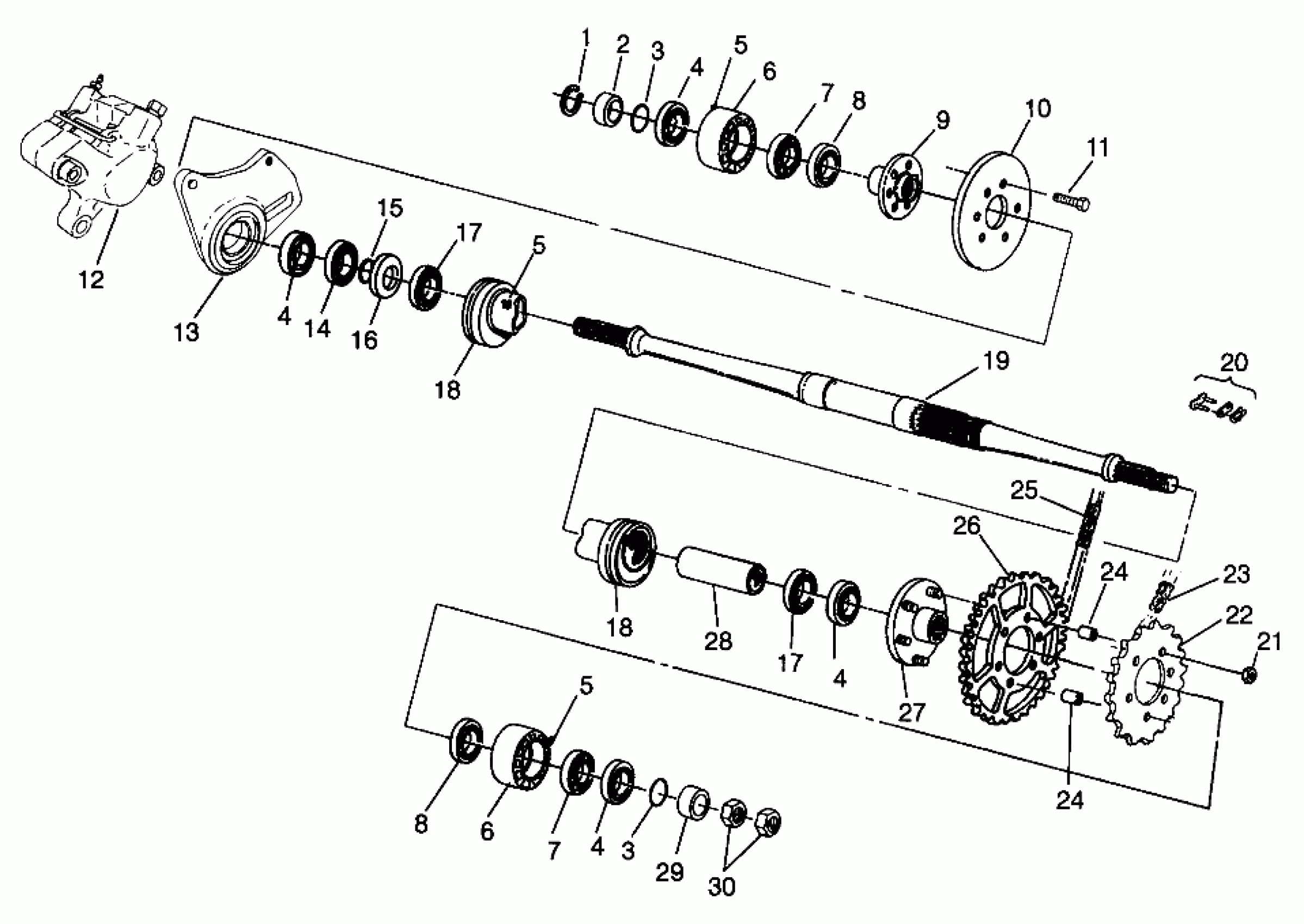 1 2 3 4 5 6 7 8 9 10 11
12 13 4 14 15 16 17 5 18
19 20
25 26 24 23 22 21
18 28 17 4 27 24
5 8 6 7 4 3 29 30