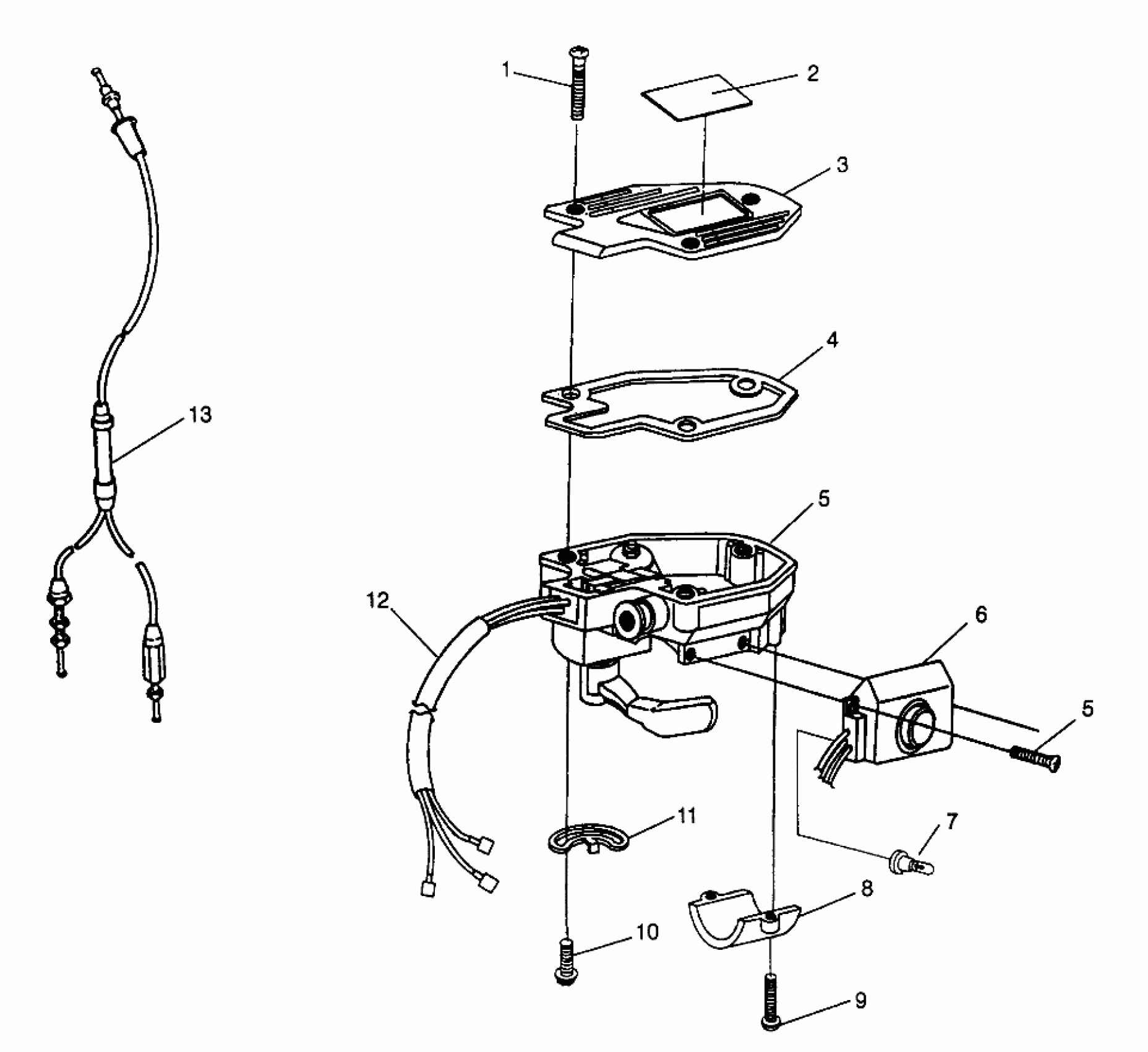 1
2
3
4
13
5
12
6
5
11
7
8
10
9