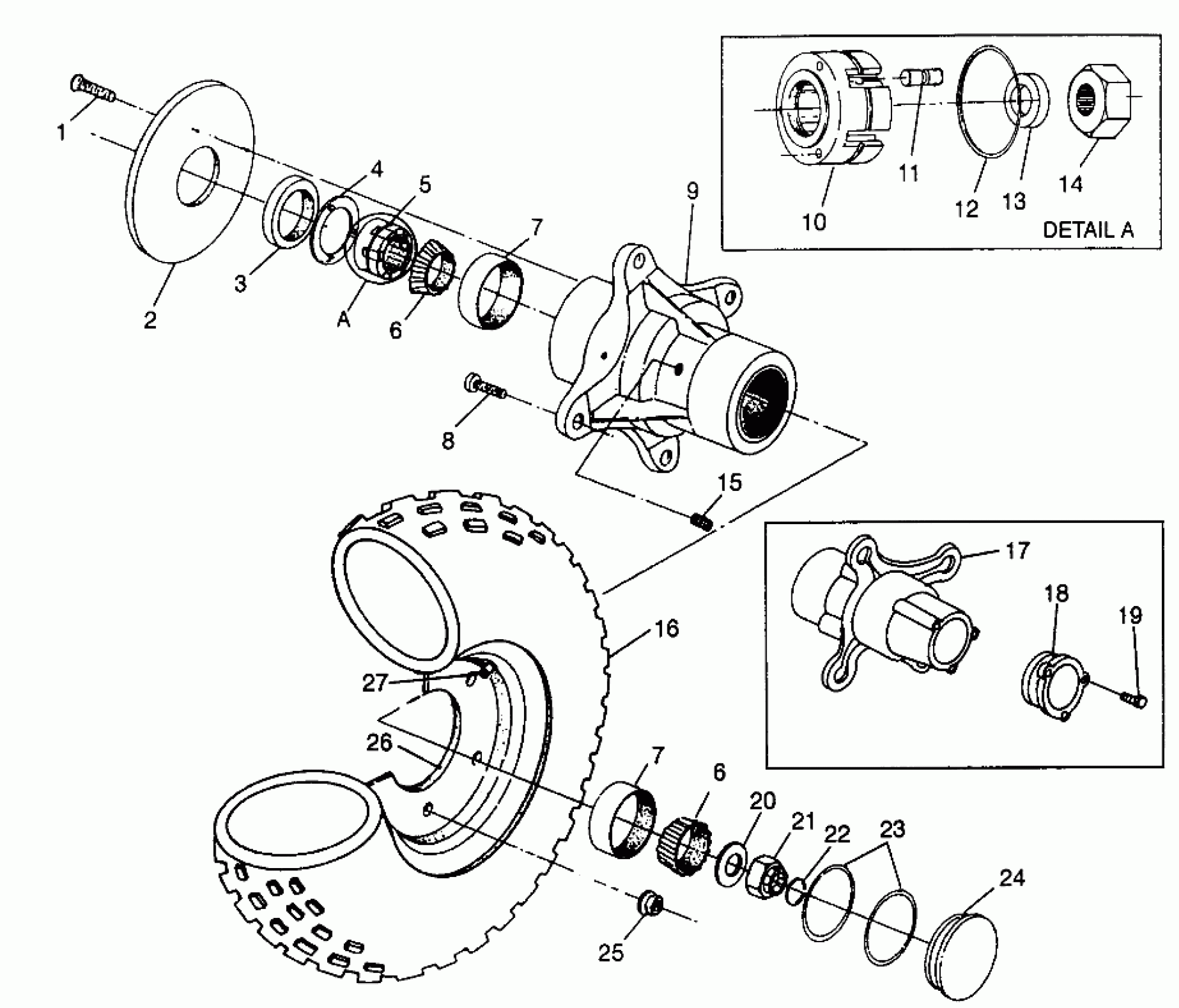 1
2
3
4
5
A
6
7
8
9
10
11
12
13
14
DETAIL A
15
16
17
18
19
27
26
7
6
20
21
22
23
24
25