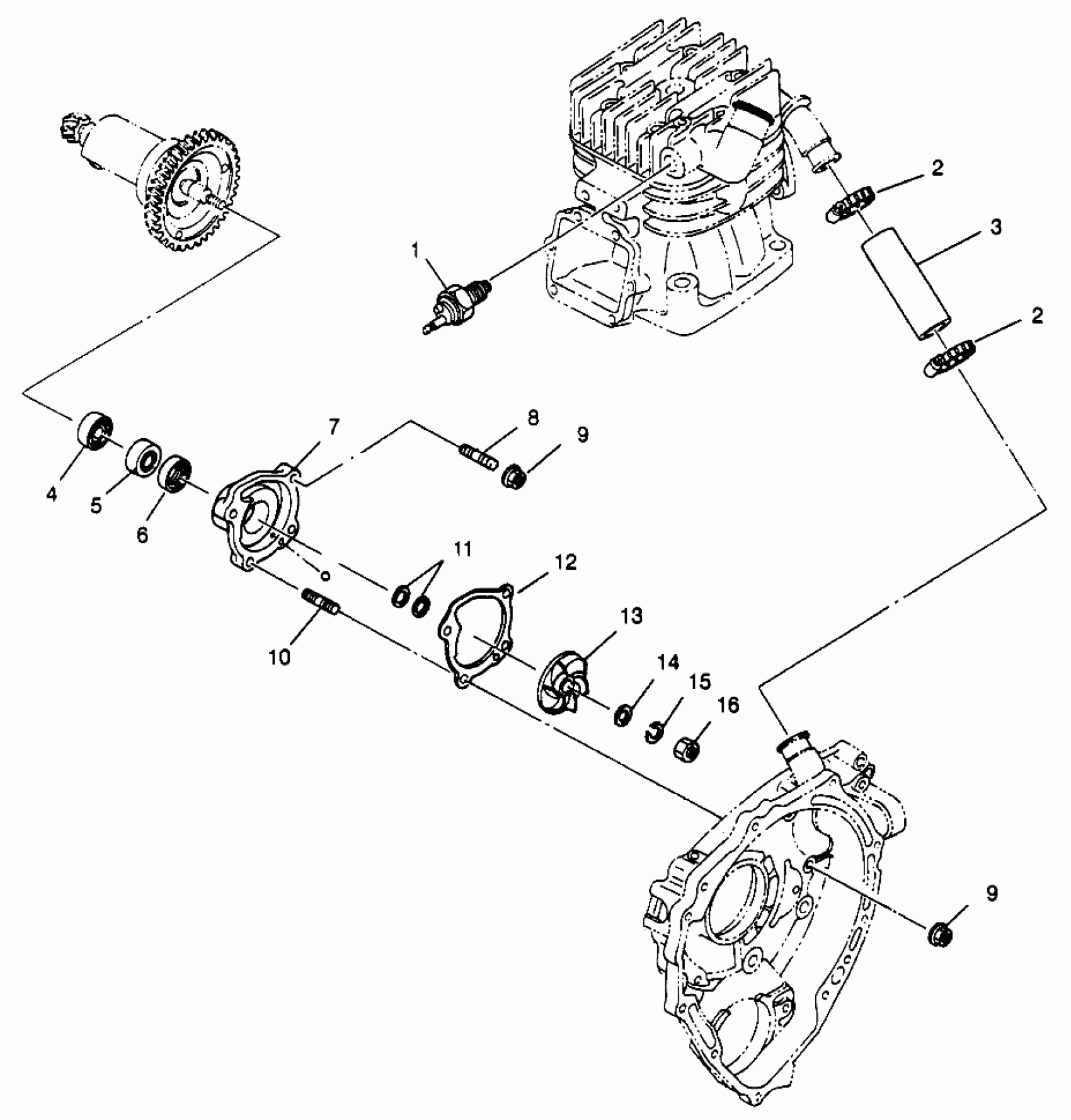 2
3
1
2
7
8
9
4
5
6
11
12
10
13
14
15
16
9