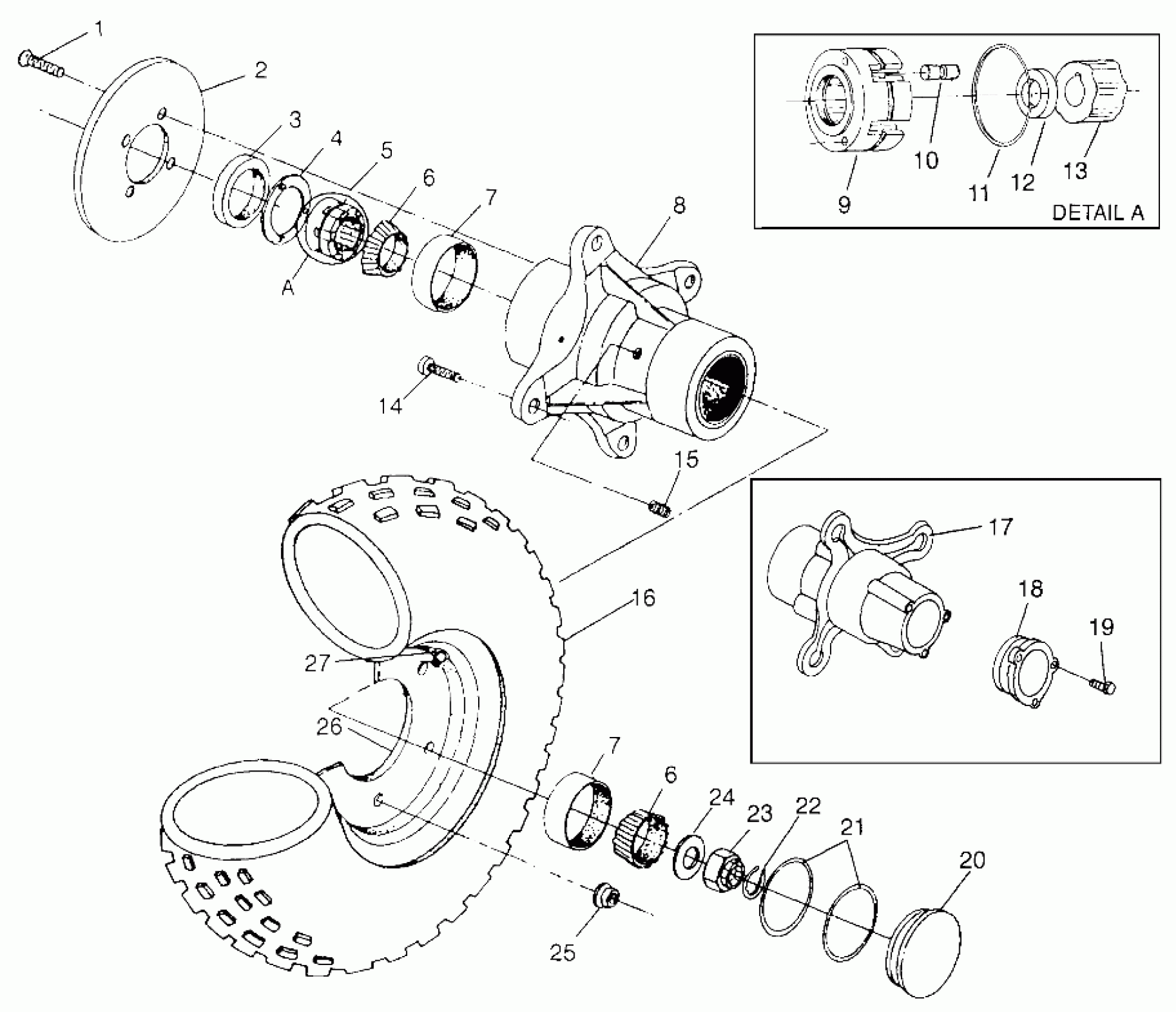 1
2
3
4
5
6
7
8
A
14
15
9
10
11
12
13
DETAIL A
16
17
18
19
27
26
7
6
24
23
22
21
20
25