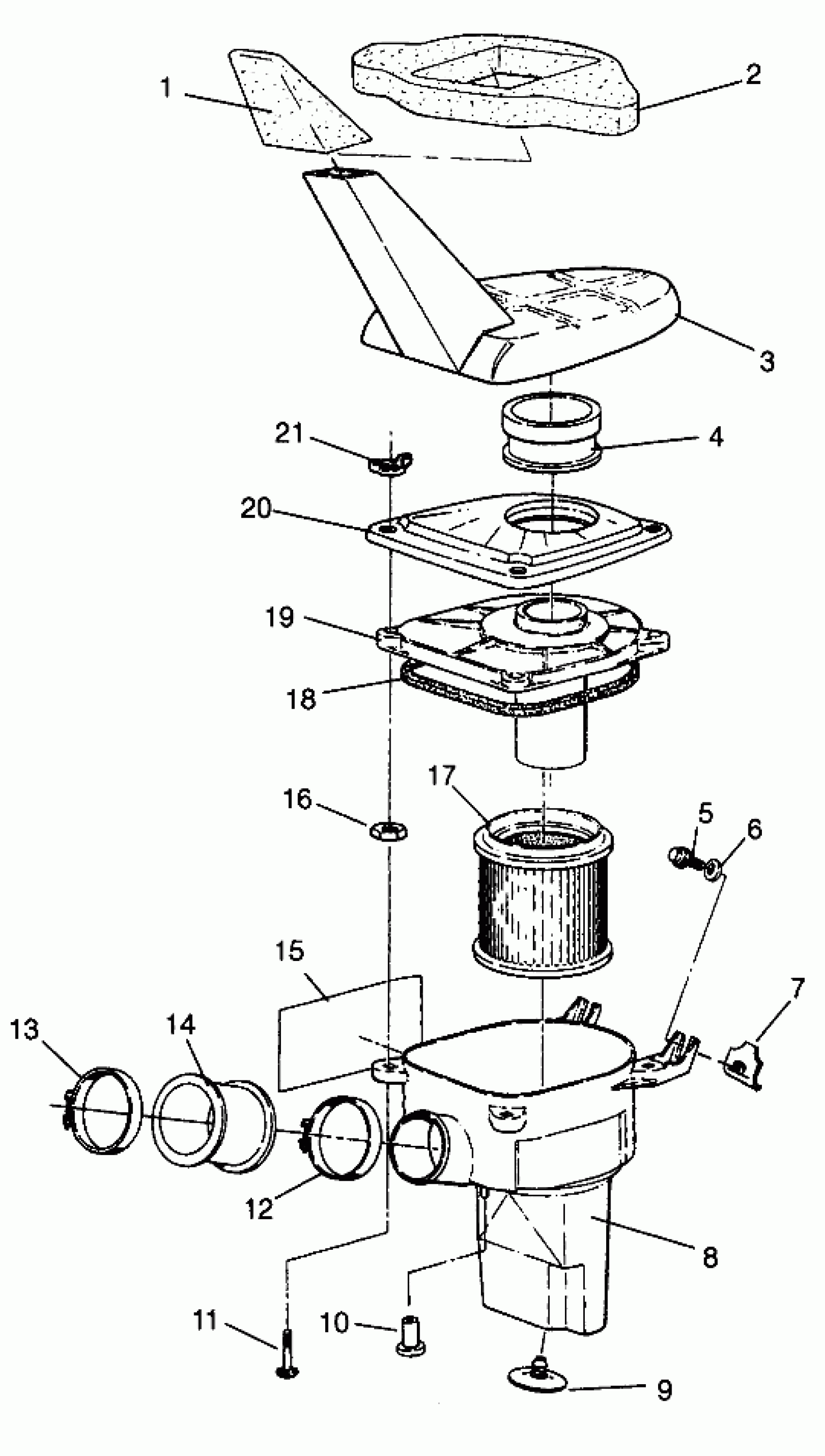 1
2
3
21
4
20
19
18
17
16
5
6
15
7
13
14
12
8
11
10
9