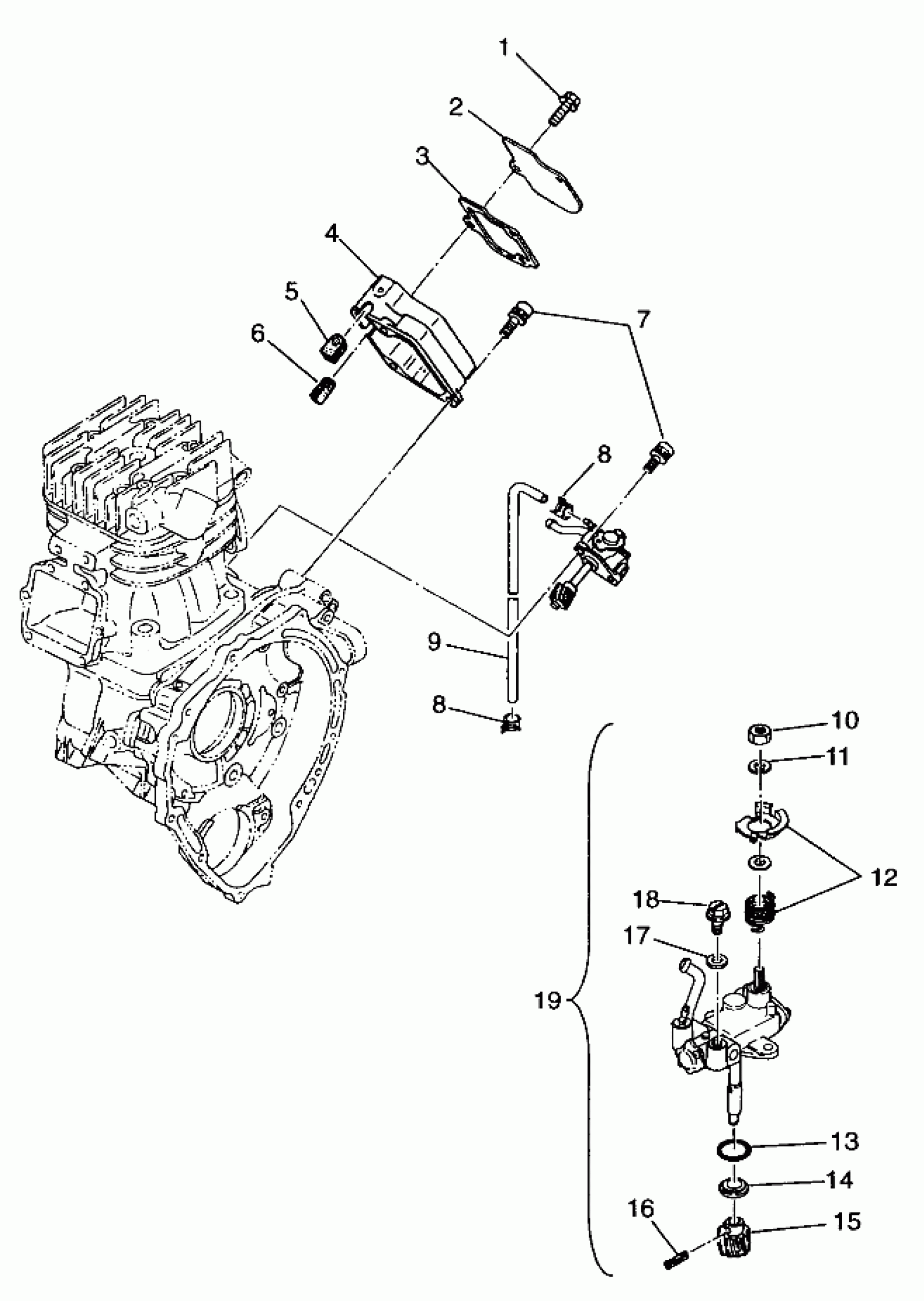 1
2
3
4
5
6
7
8
9
8
10
11
12
18
17
19
13
14
16
15