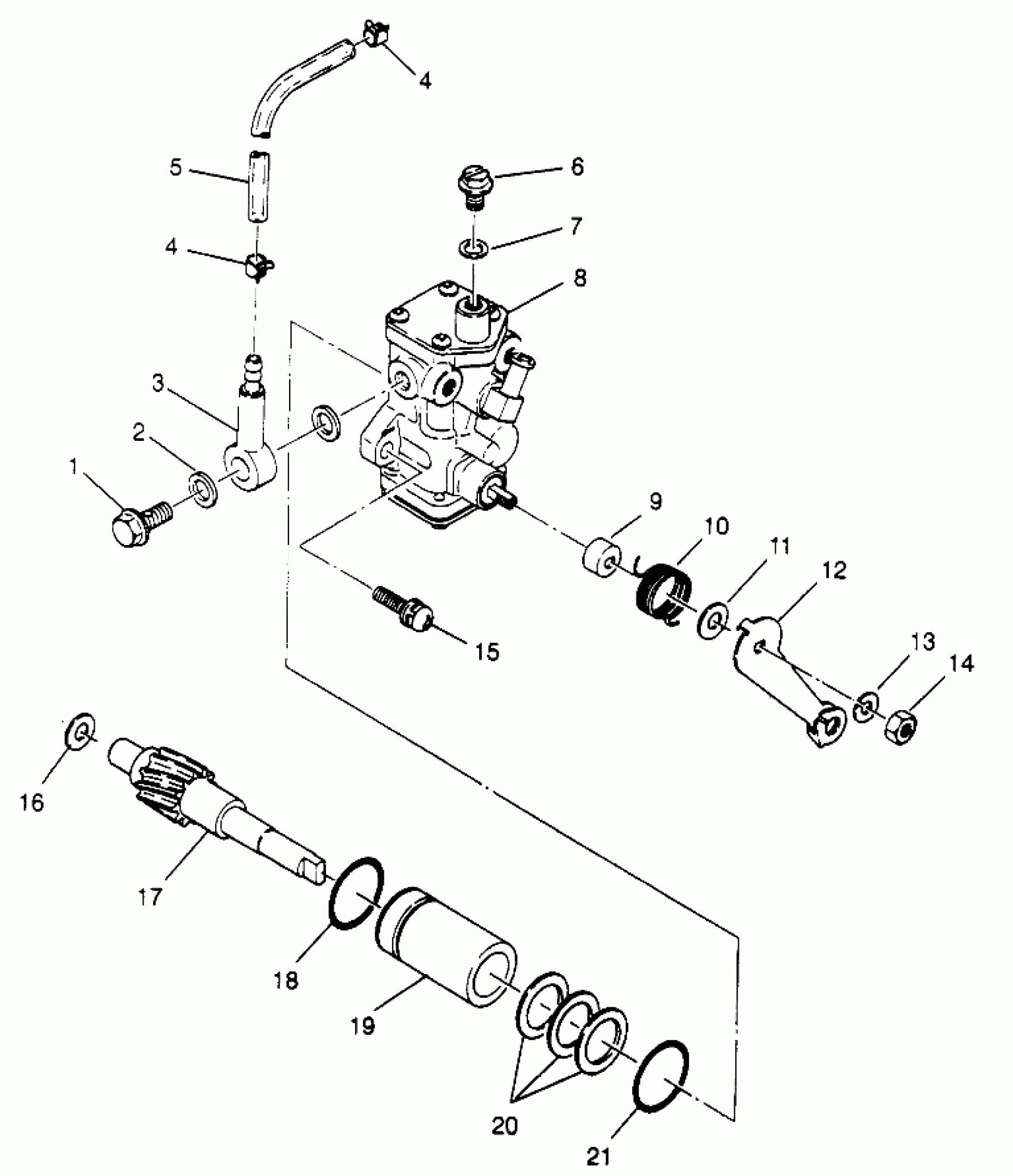 4
5
6
7
4
8
3
2
1
9
10
11
12
15
13
14
16
17
18
19
20
21