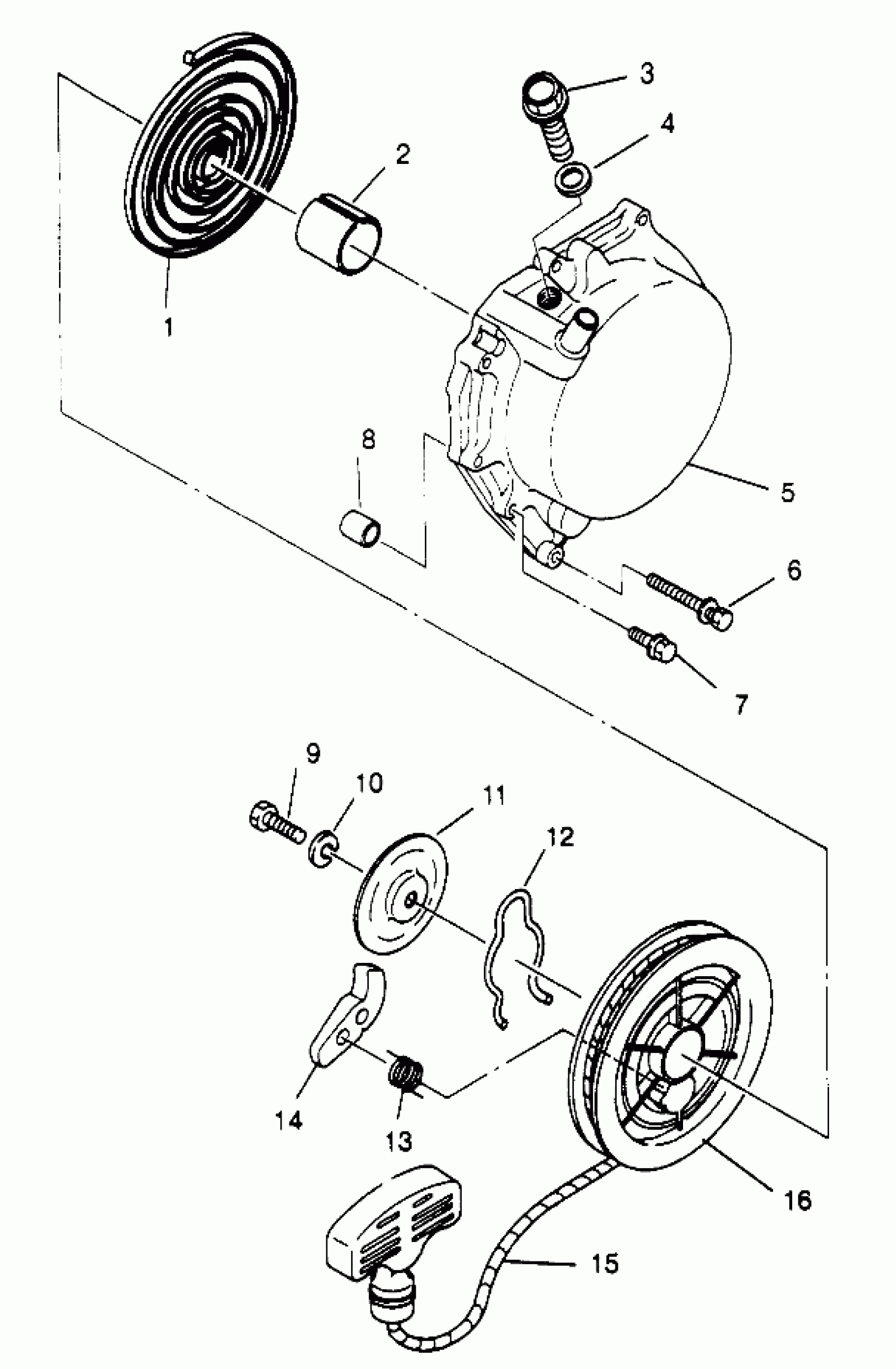 3
4
2
1
8
5
6
7
9
10
11
12
14
13
16
15