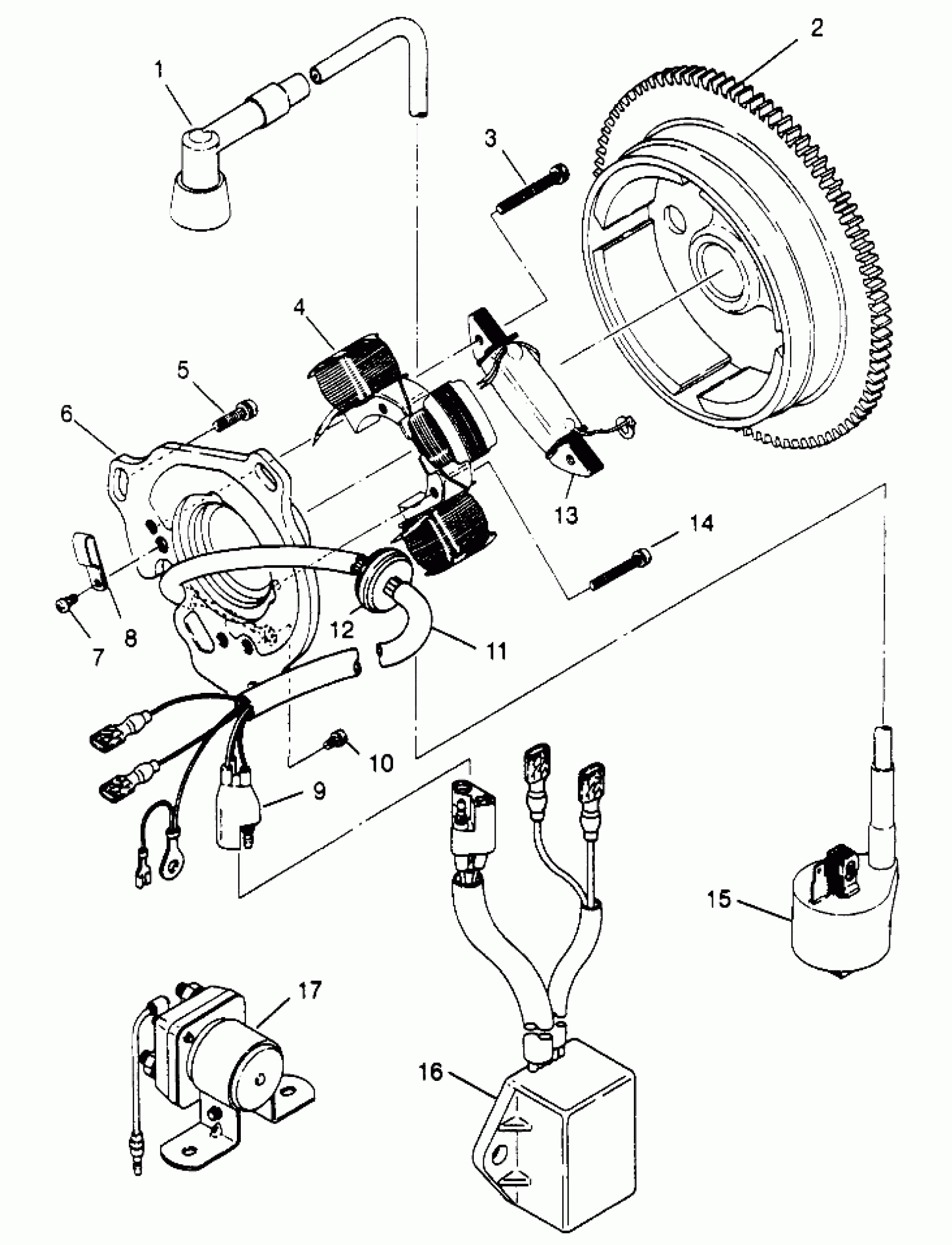 1
2
3
4
5
6
13
14
8
7
12
11
10
9
15
17
16