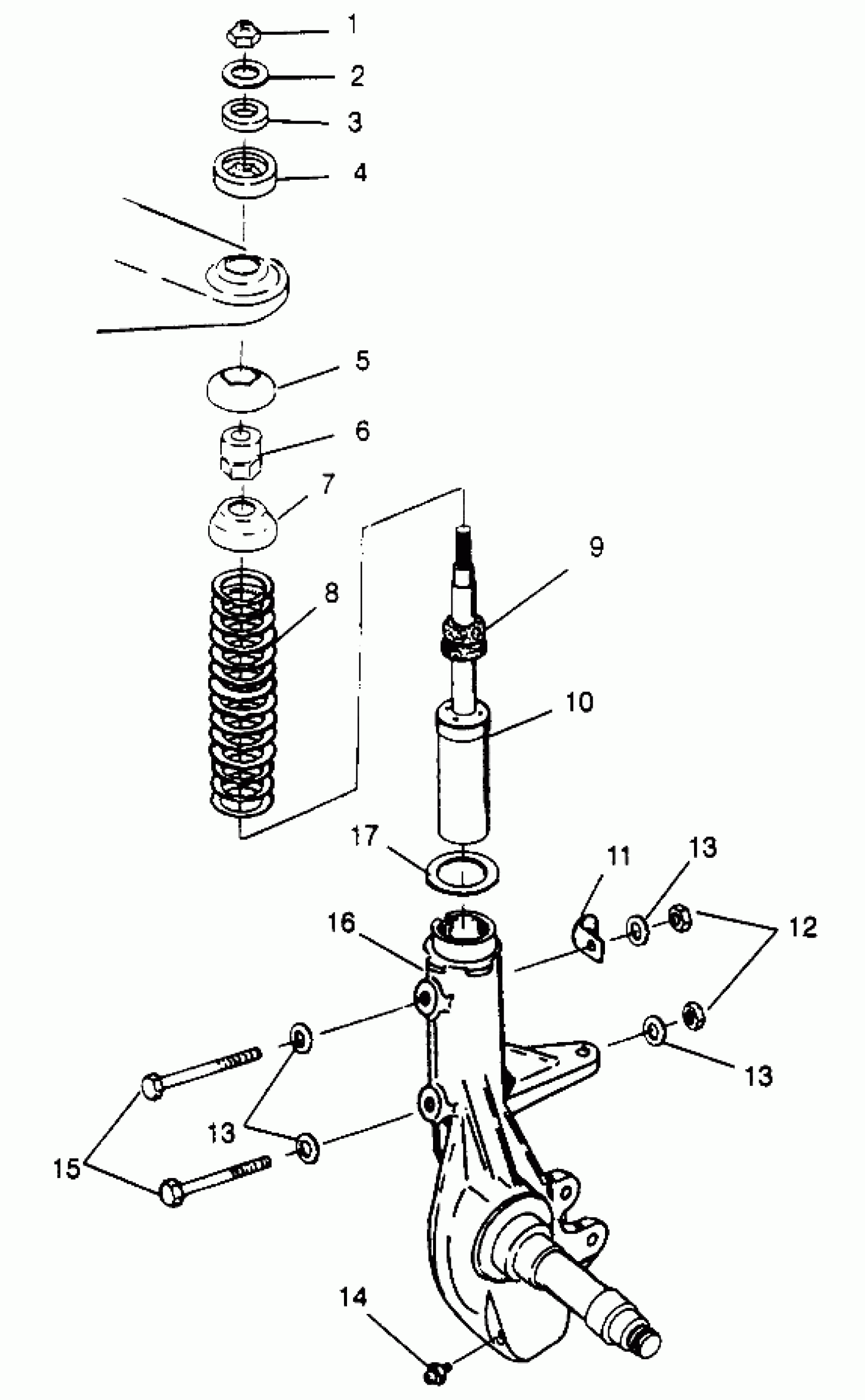 1
2
3
4
5
6
7
8
9
10
17
11
13
12
16
13
13
15
14