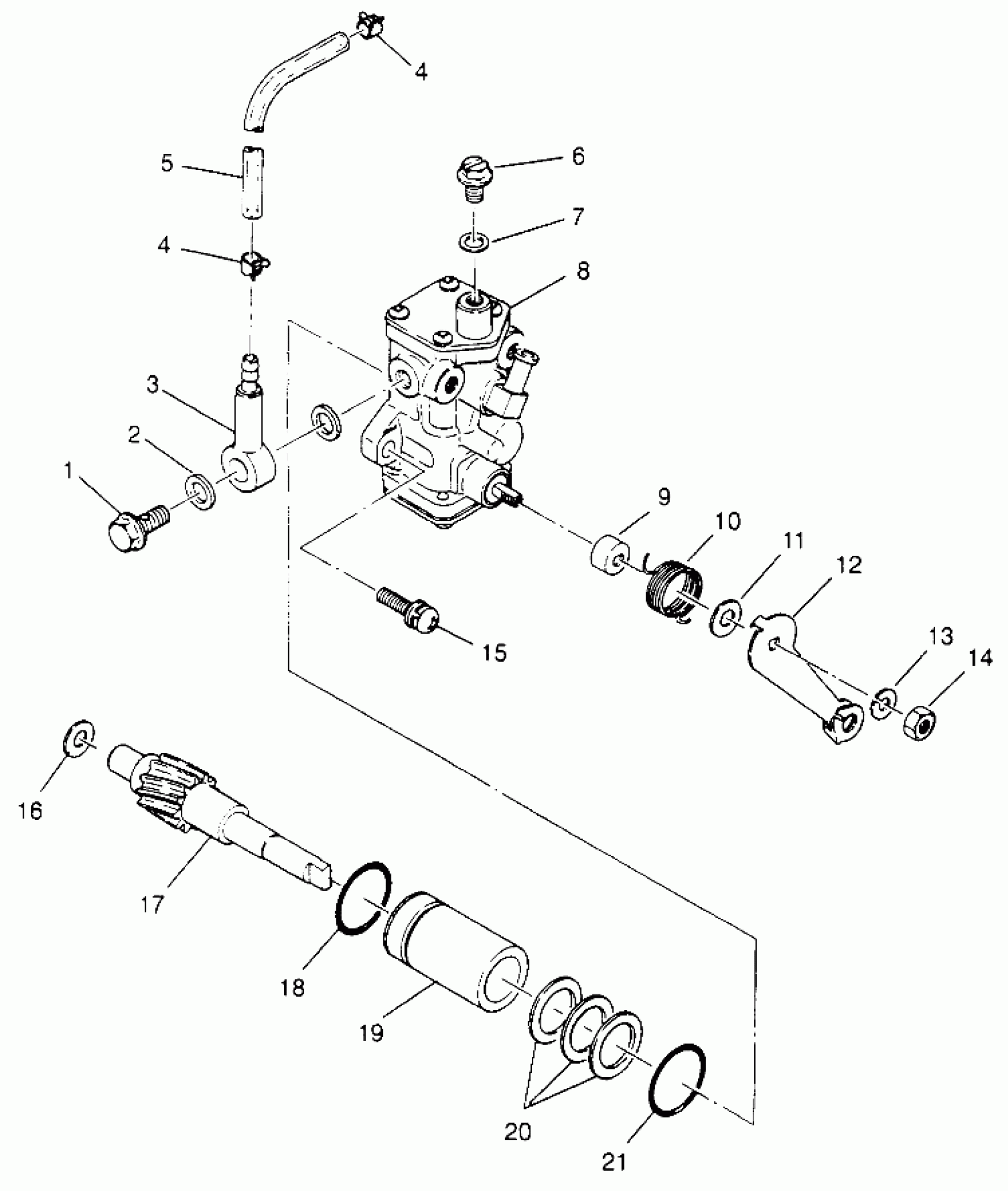 4
5
6
7
4
8
3
2
1
9
10
11
12
15
13
14
16
17
18
19
20
21