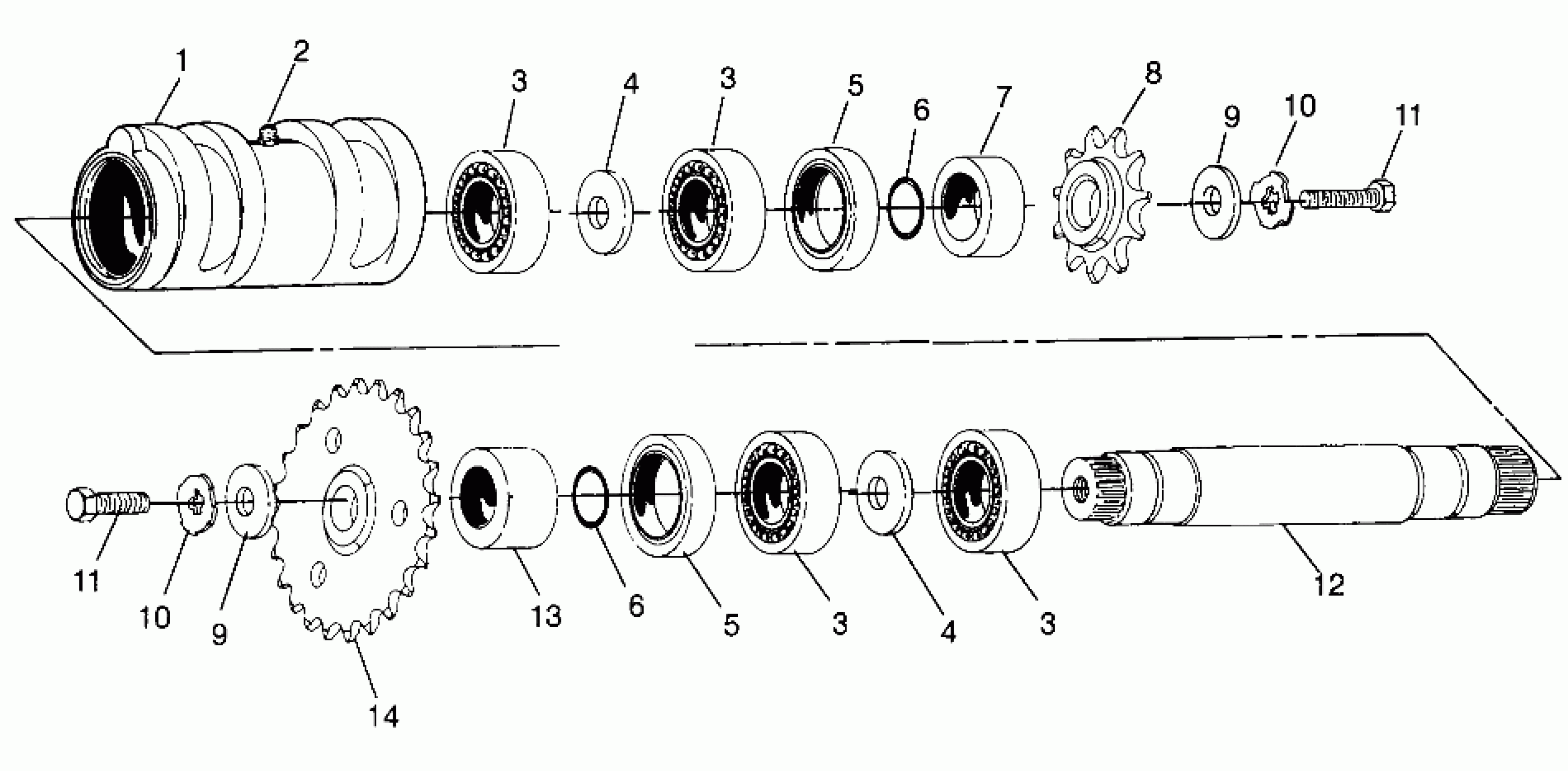 1 2 3 4 3 5 6 7 8 9 10 11

11 10 9 14 13 6 5 3 4 3 12