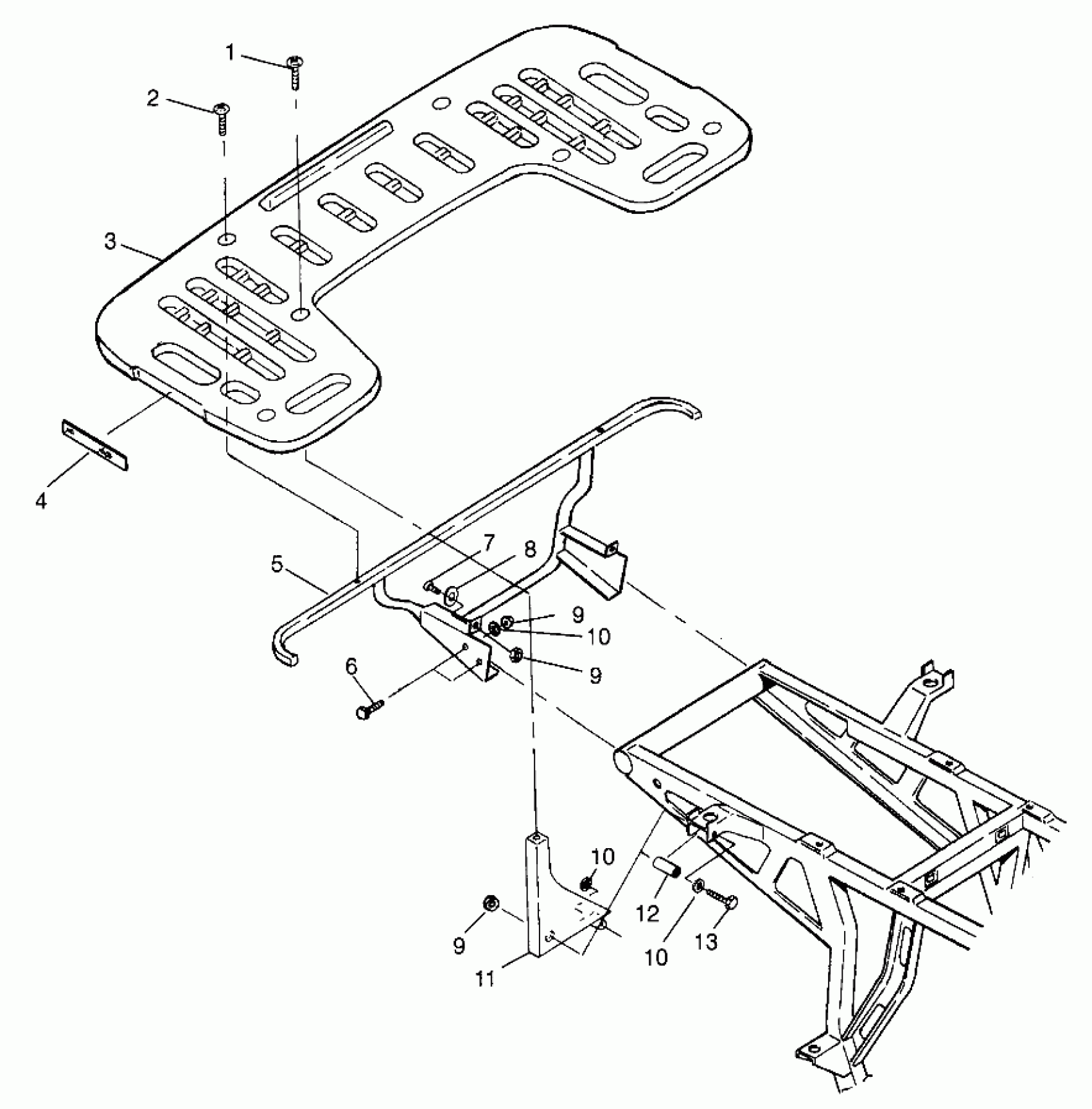 1
2
3
4
5
7
8
9
10
9
6
10
9
11
12
10
13