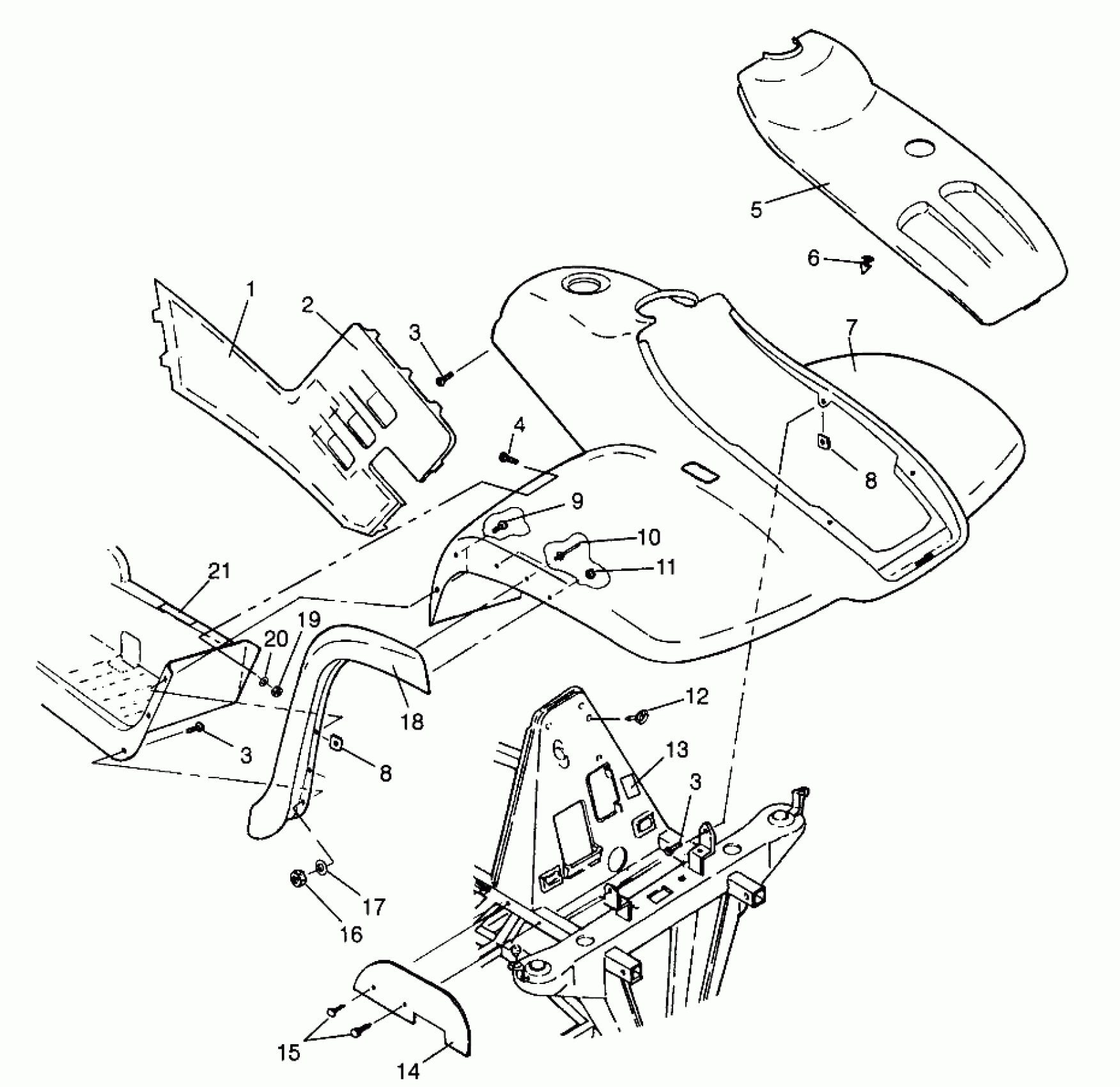 5
6
1
2
3
7
4
8
9
10
11
21
20
19
18
12
3
8
13
3
17
16
15
14