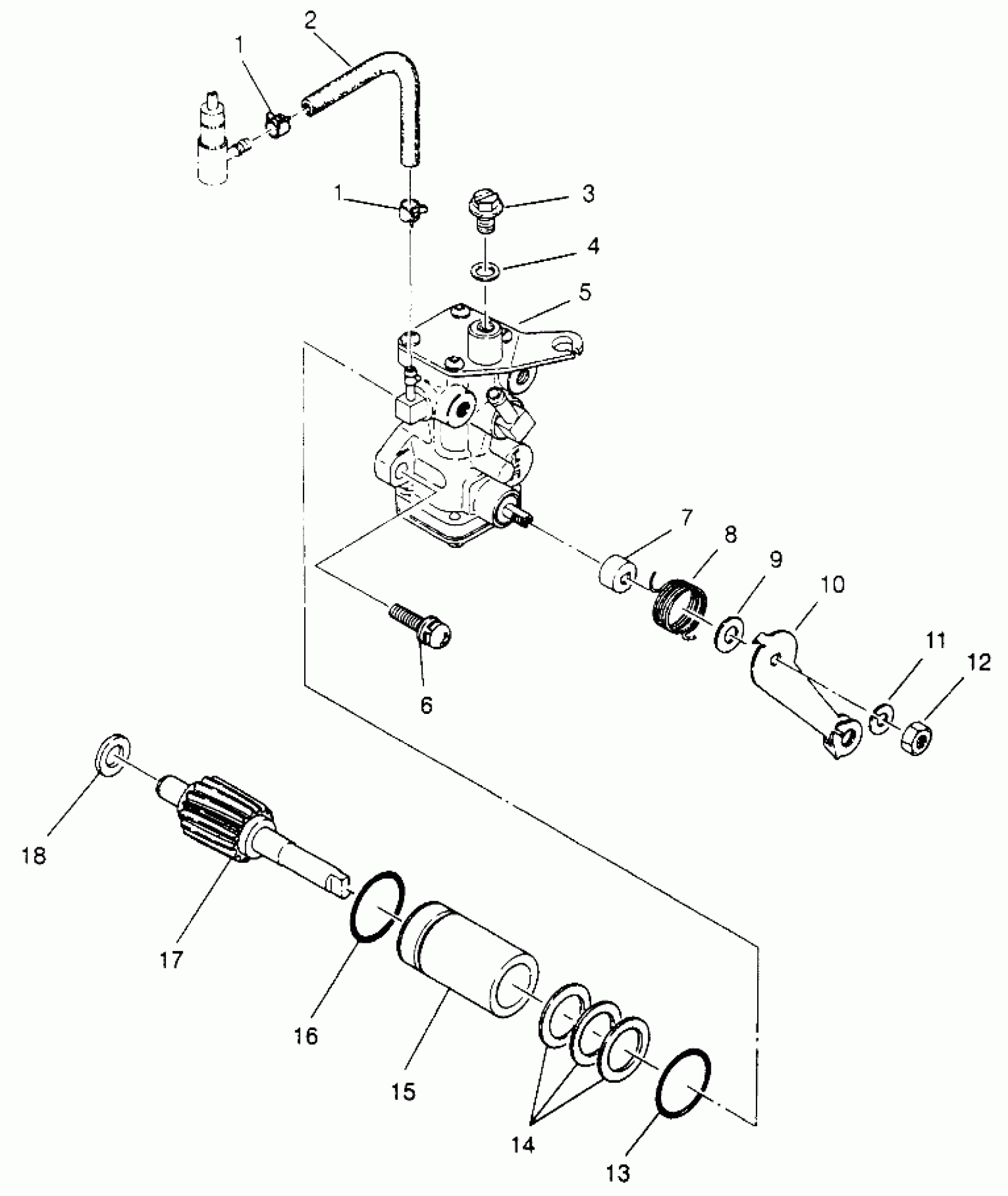 2
1
1
3
4
5
7
8
9
10
11
12
6
18
17
16
15
14
13