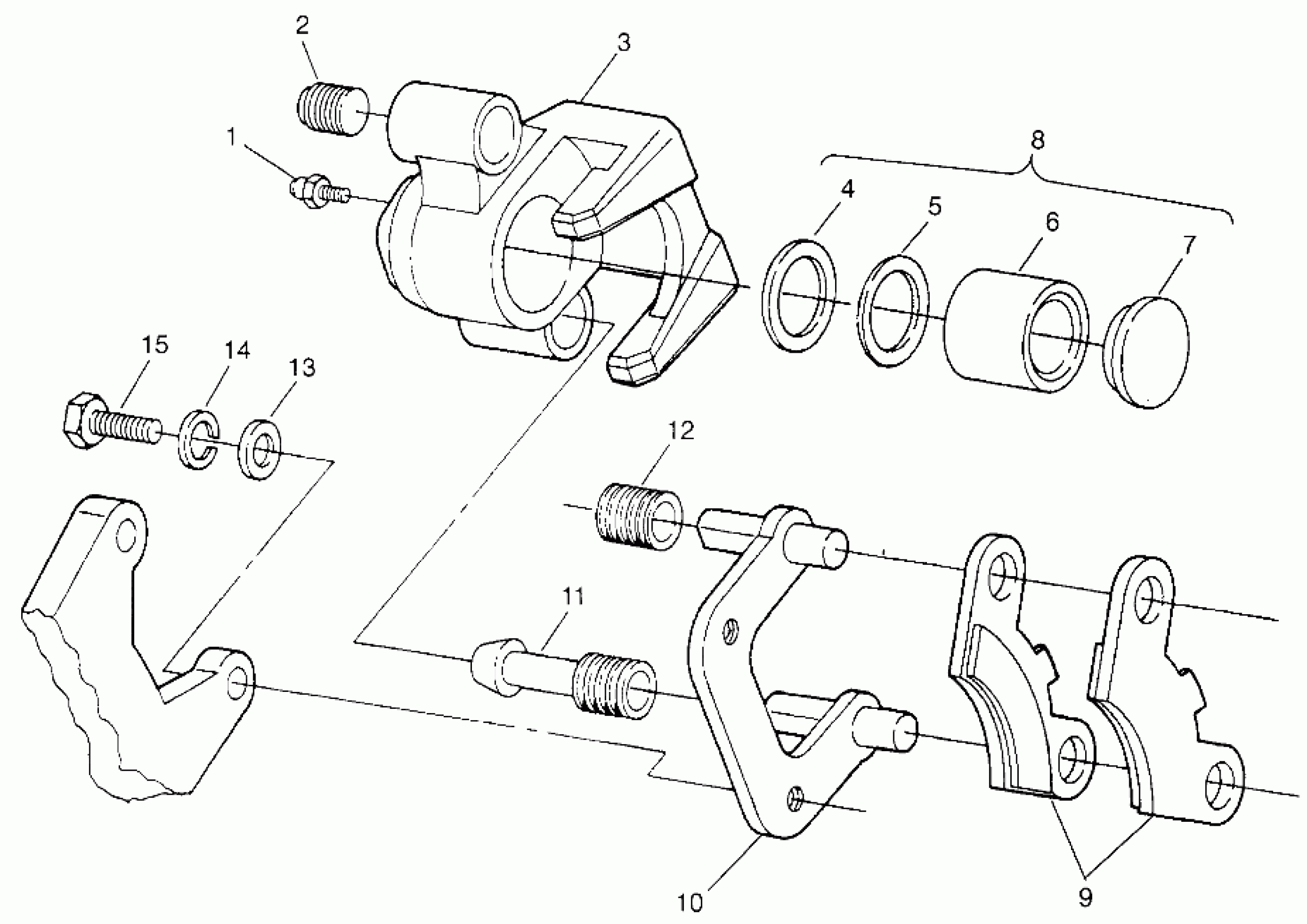 2
3
1
8
4
5
6
7
15
14
13
12
11
10
9