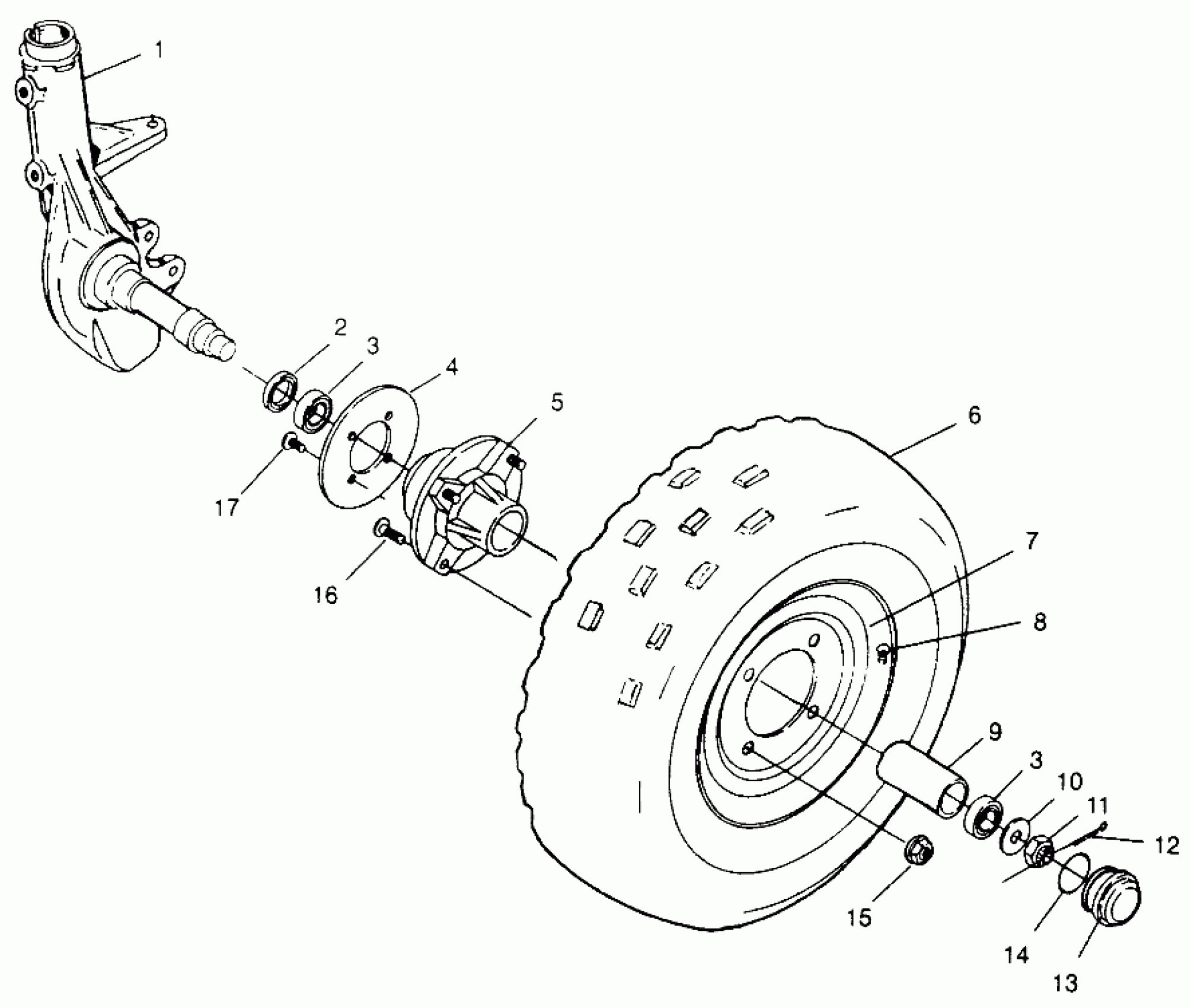 1
2
3
4
5
6
17
16
7
8
9
3
10
11
12
15
14
13