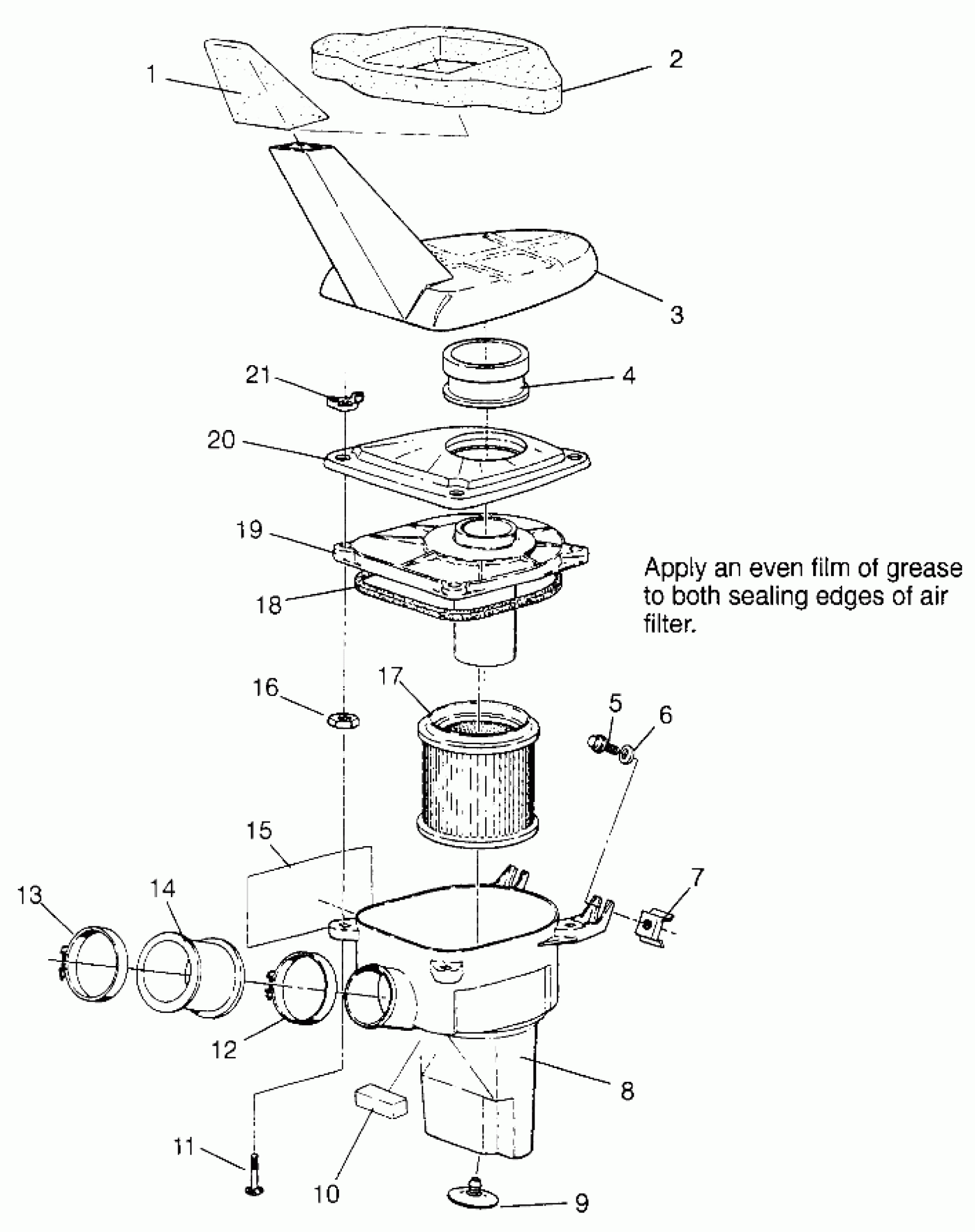 1
2
3
21
4
20
19
18
Apply an even film of grease to both sealing edges of air filter.
16
17
5
6
15
13
14
7
12
8
11
10
9