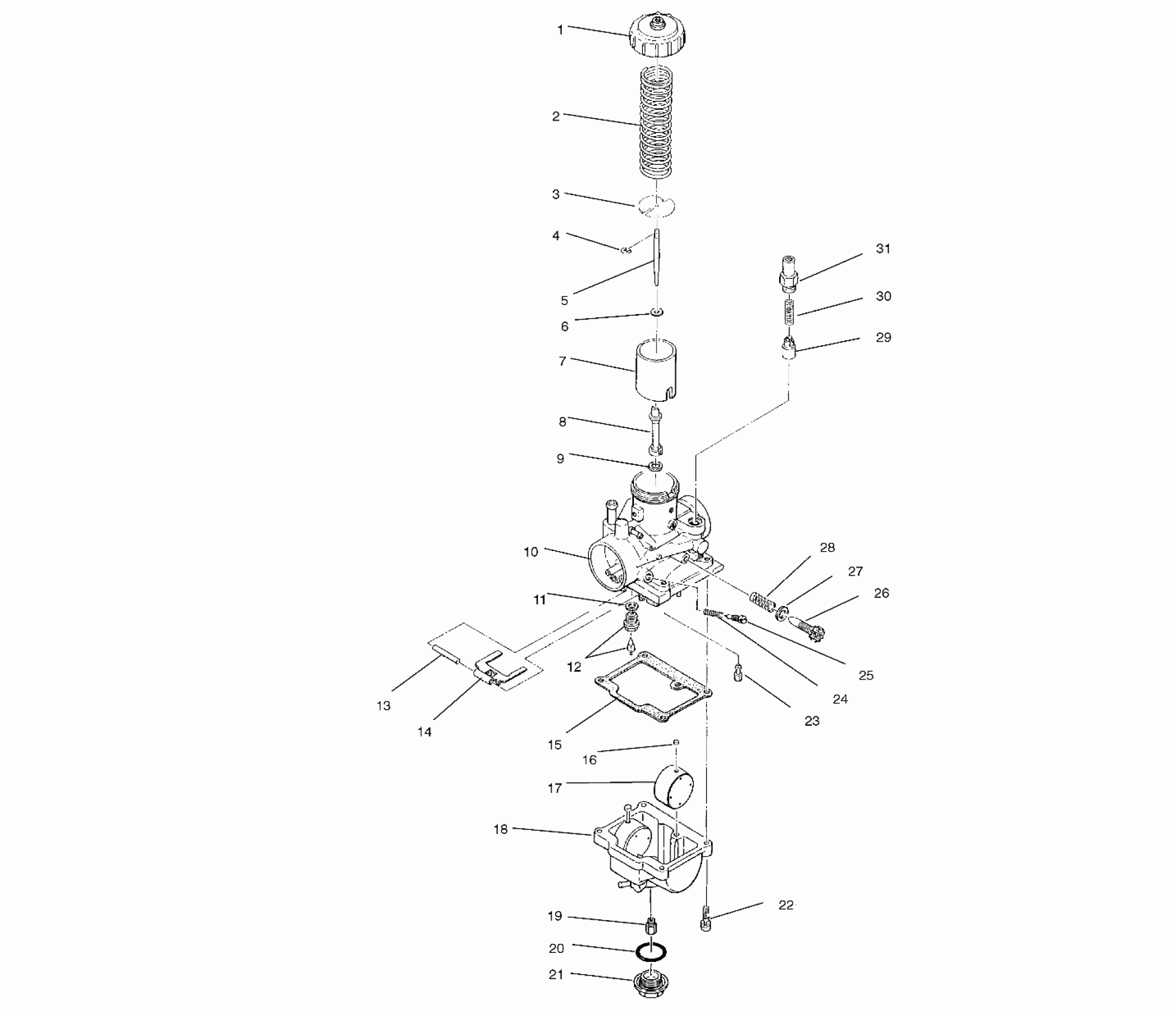 1
2
3
4
5
6
7
8
9
10
11
12
13
14
15
16
17
18
19
20
21
22
23
24
25
26
27
28
29
30
31