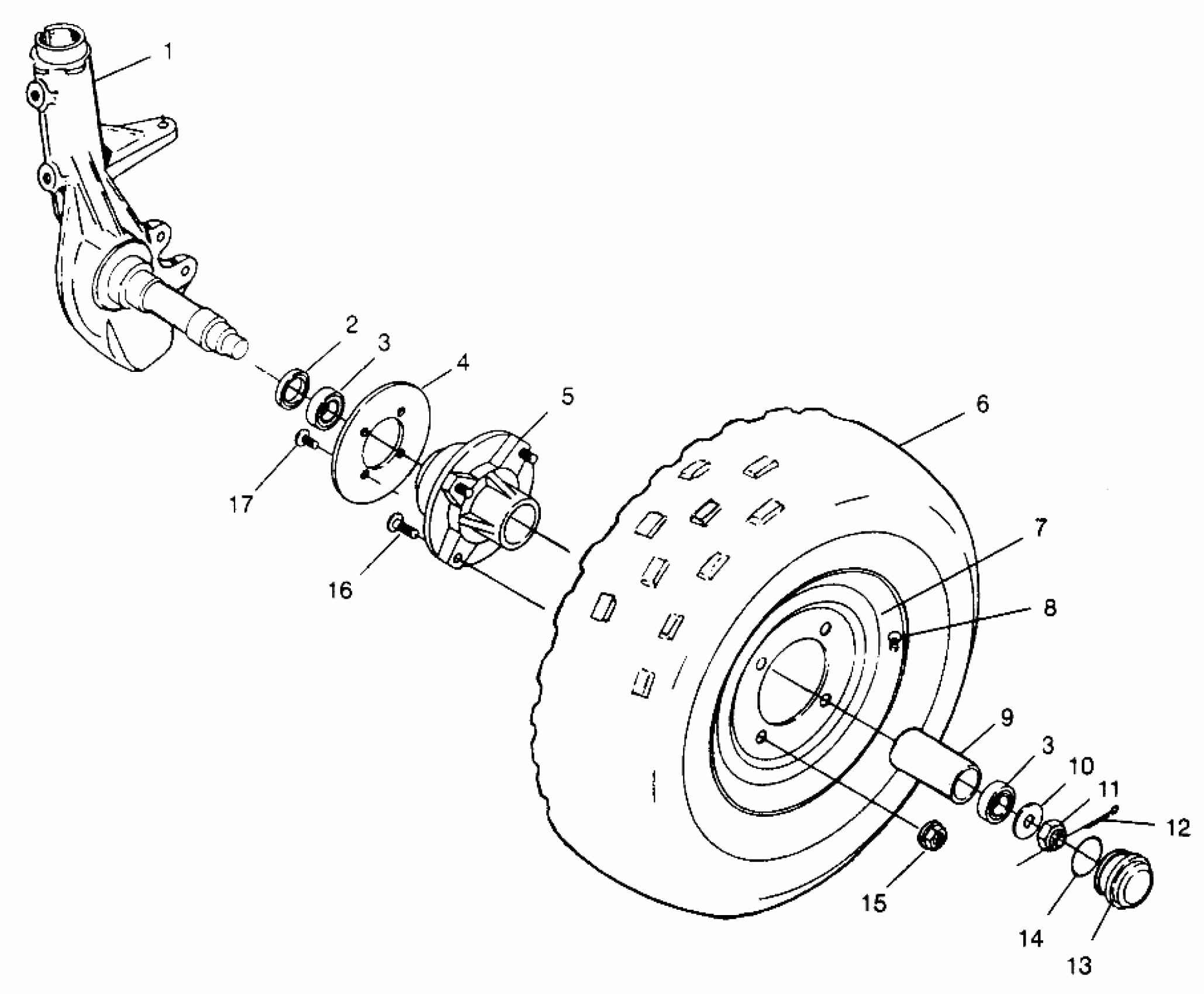 1
2
3
4
5
6
17
16
7
8
9
3
10
11
12
15
14
13